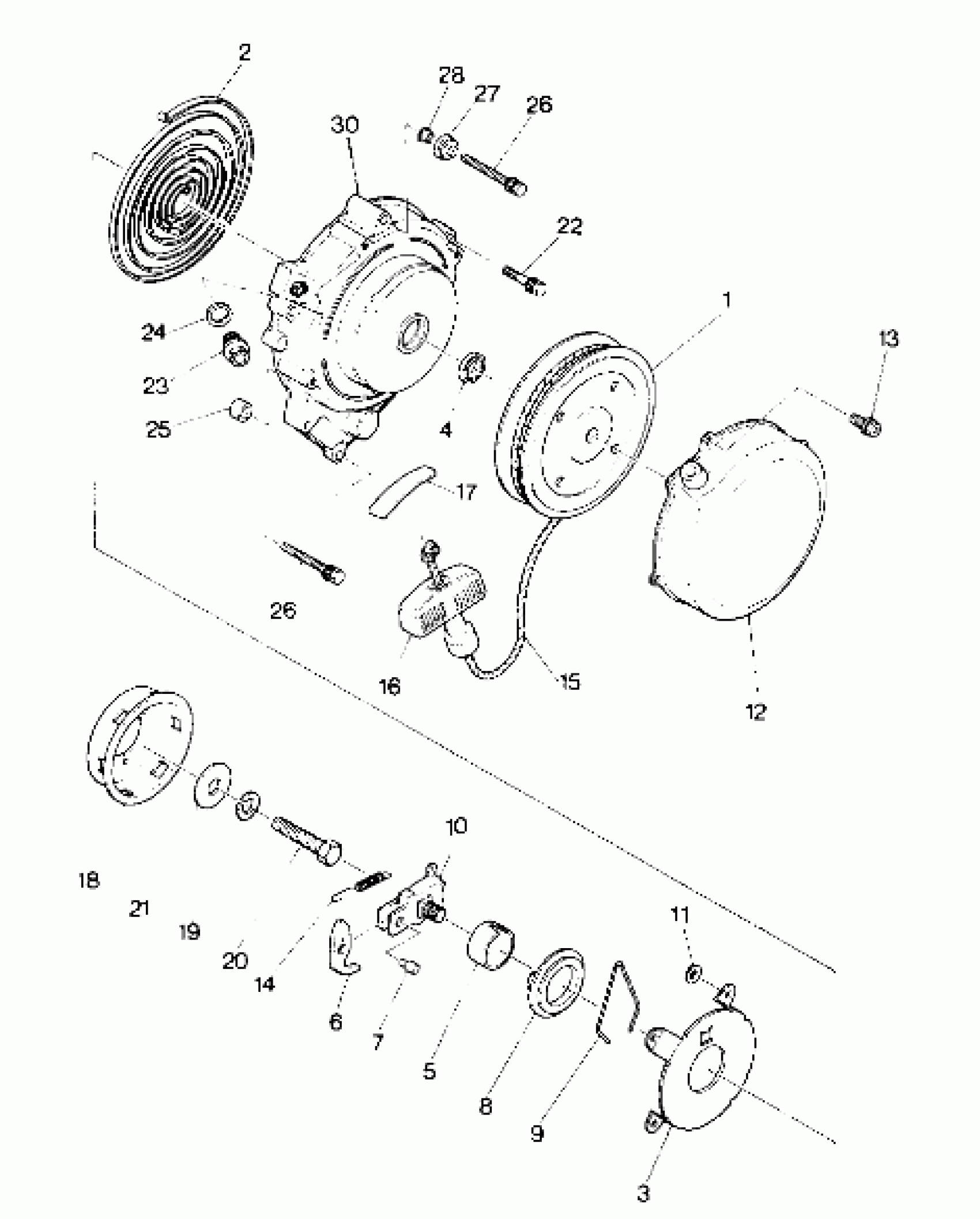 2
28
27
26
30
22
1
13
24
23
25
4
17
26
16
15
12
10
18
21
19
20
14
11
6
7
5
8
9
3