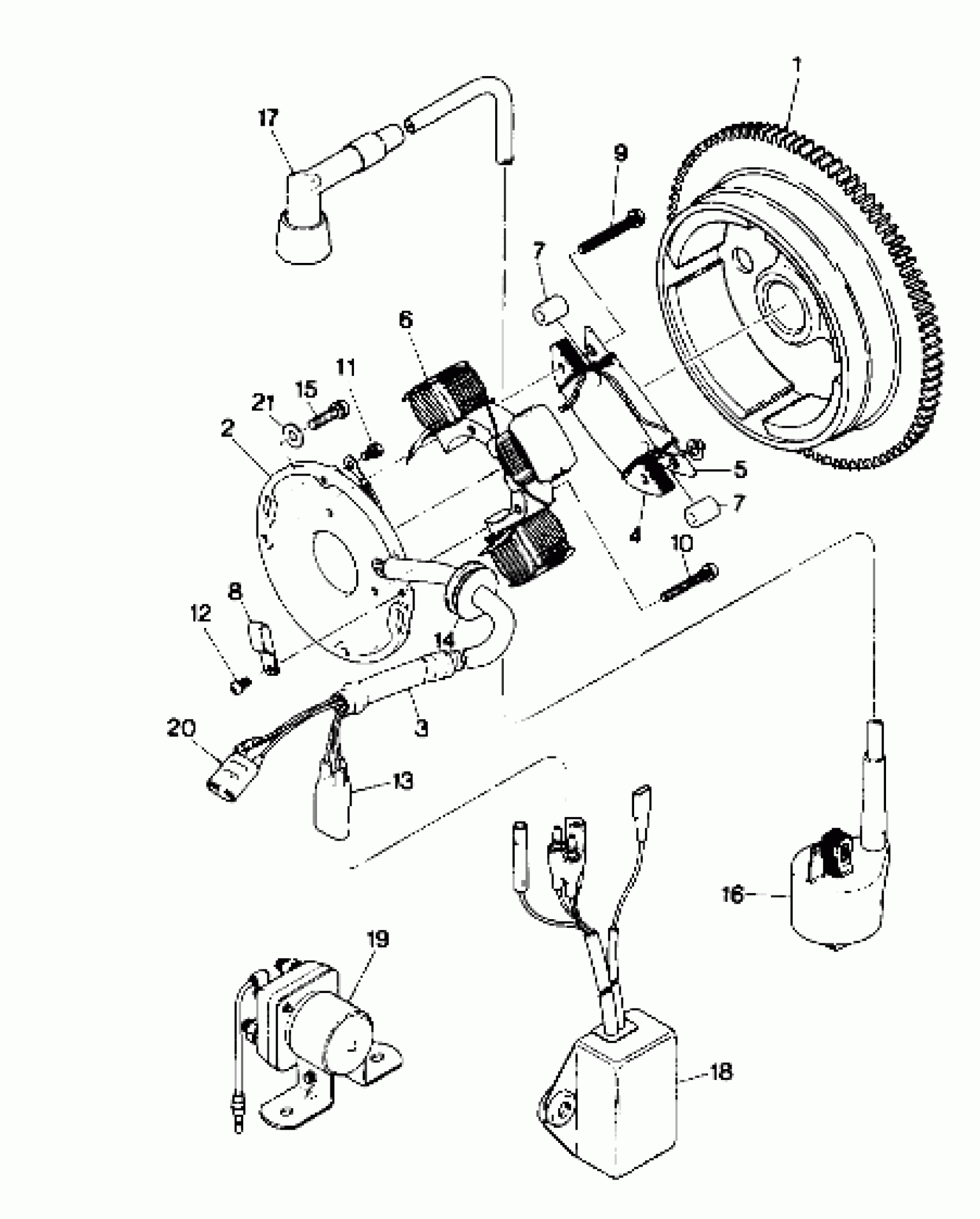 1
17
9
7
6
11
15
21
2
5
7
4
10
8
12
14
3
20
13
16
19
18