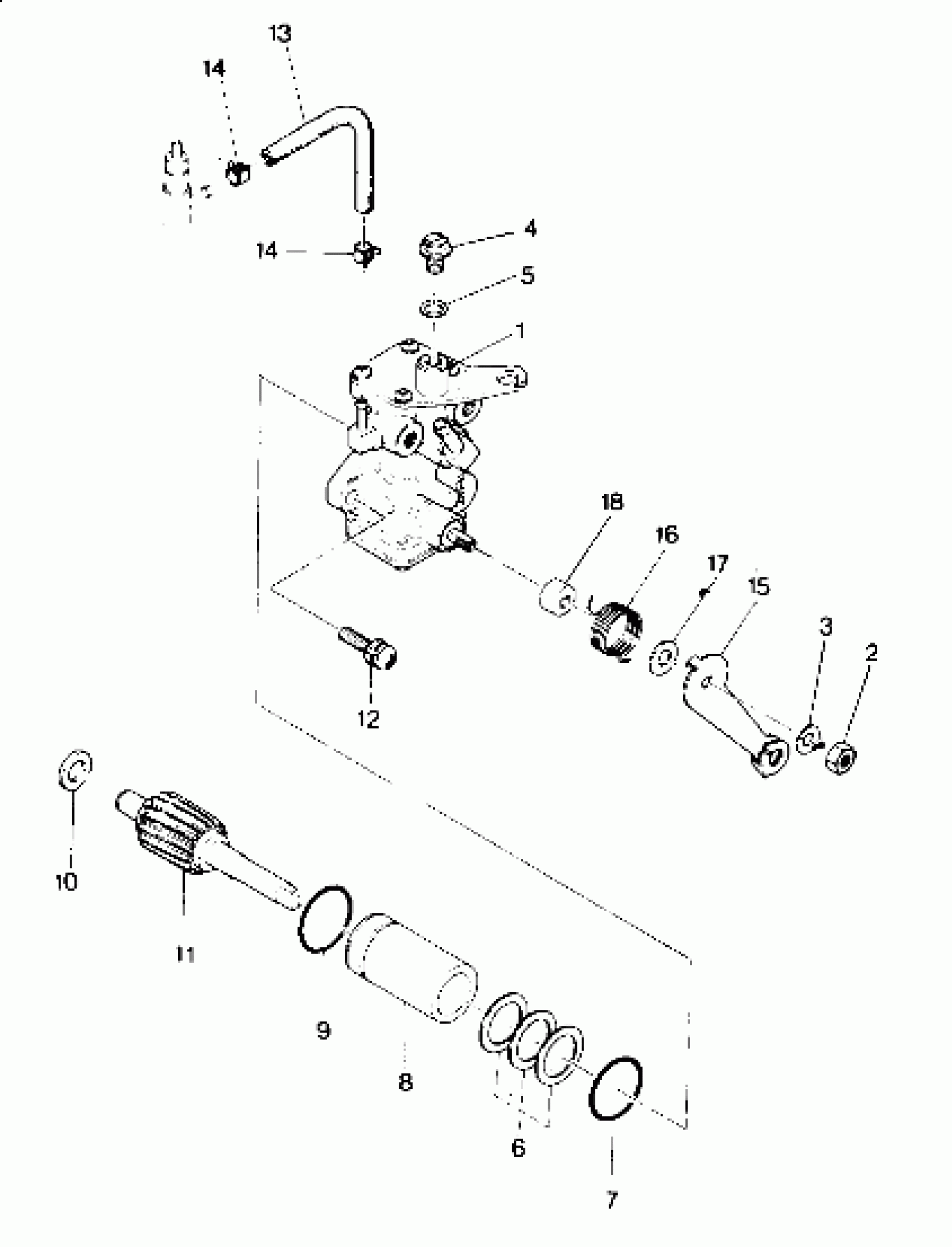 13
14
14
4
5
1
18
16
17
15
3
2
12
10
11
9
8
6
7