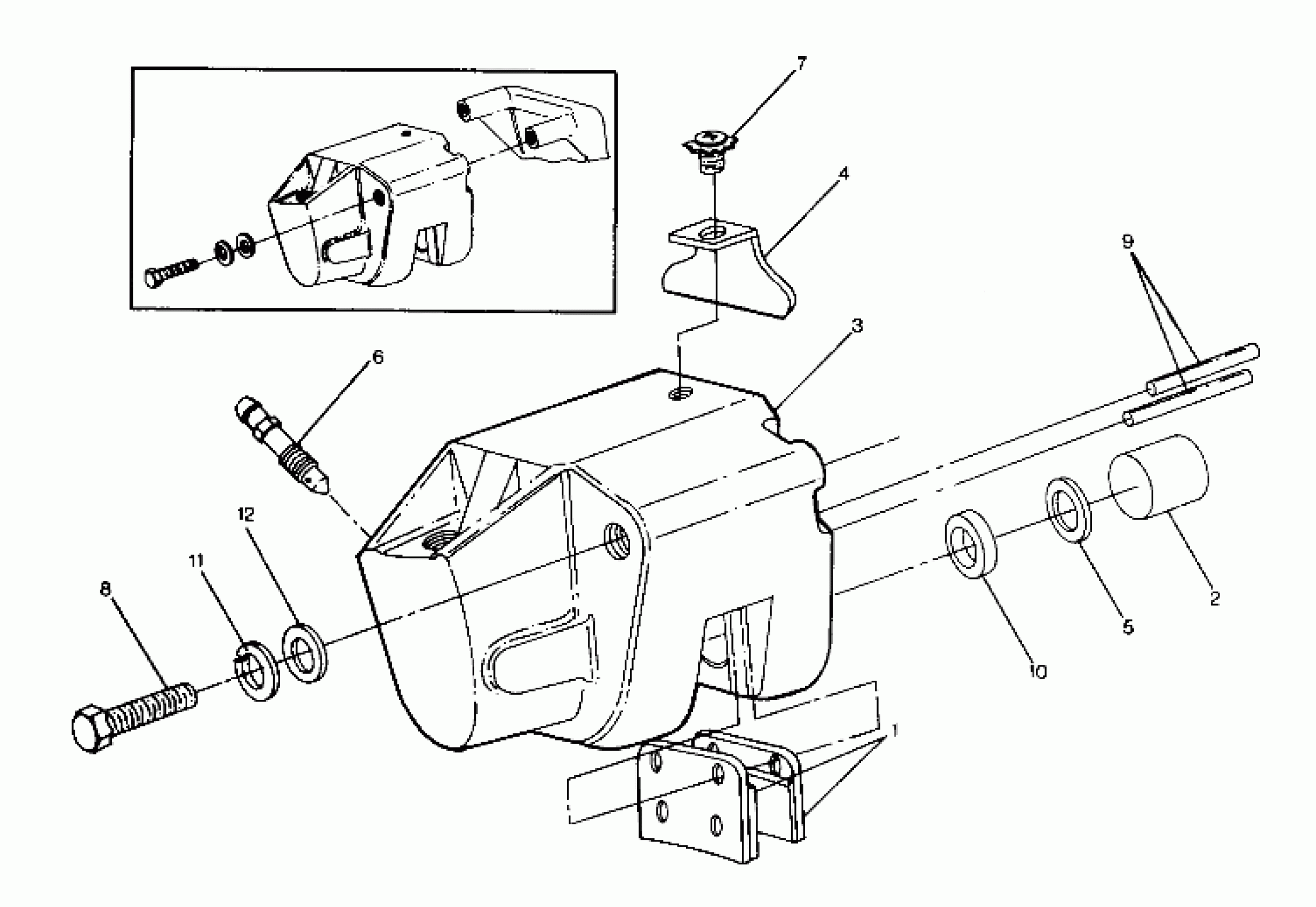 7
4
9
3
6
12
11
8
2
5
10
1