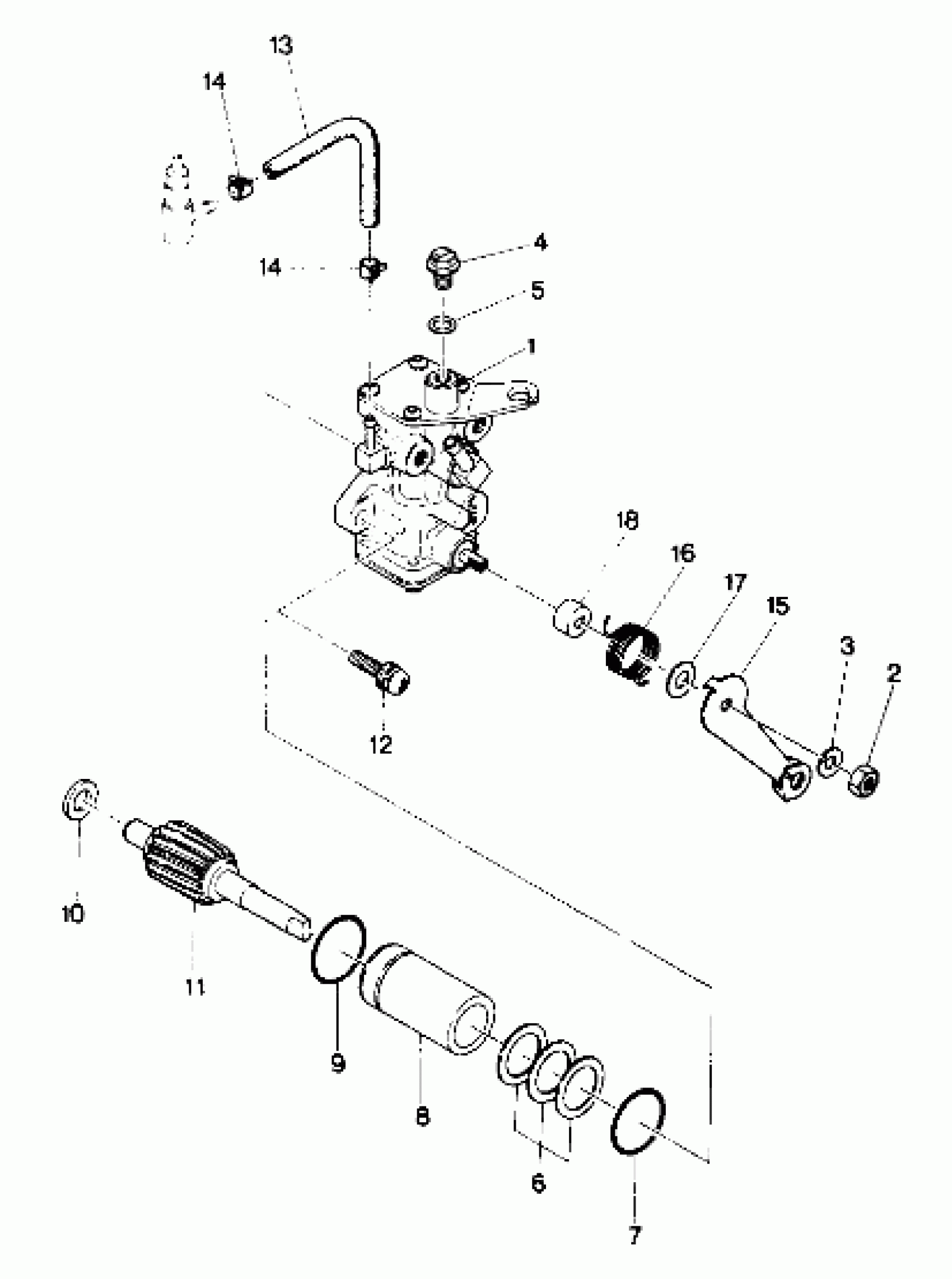 13
14
14
4
5
1
18
16
17
15
3
2
12
10
11
9
8
6
7