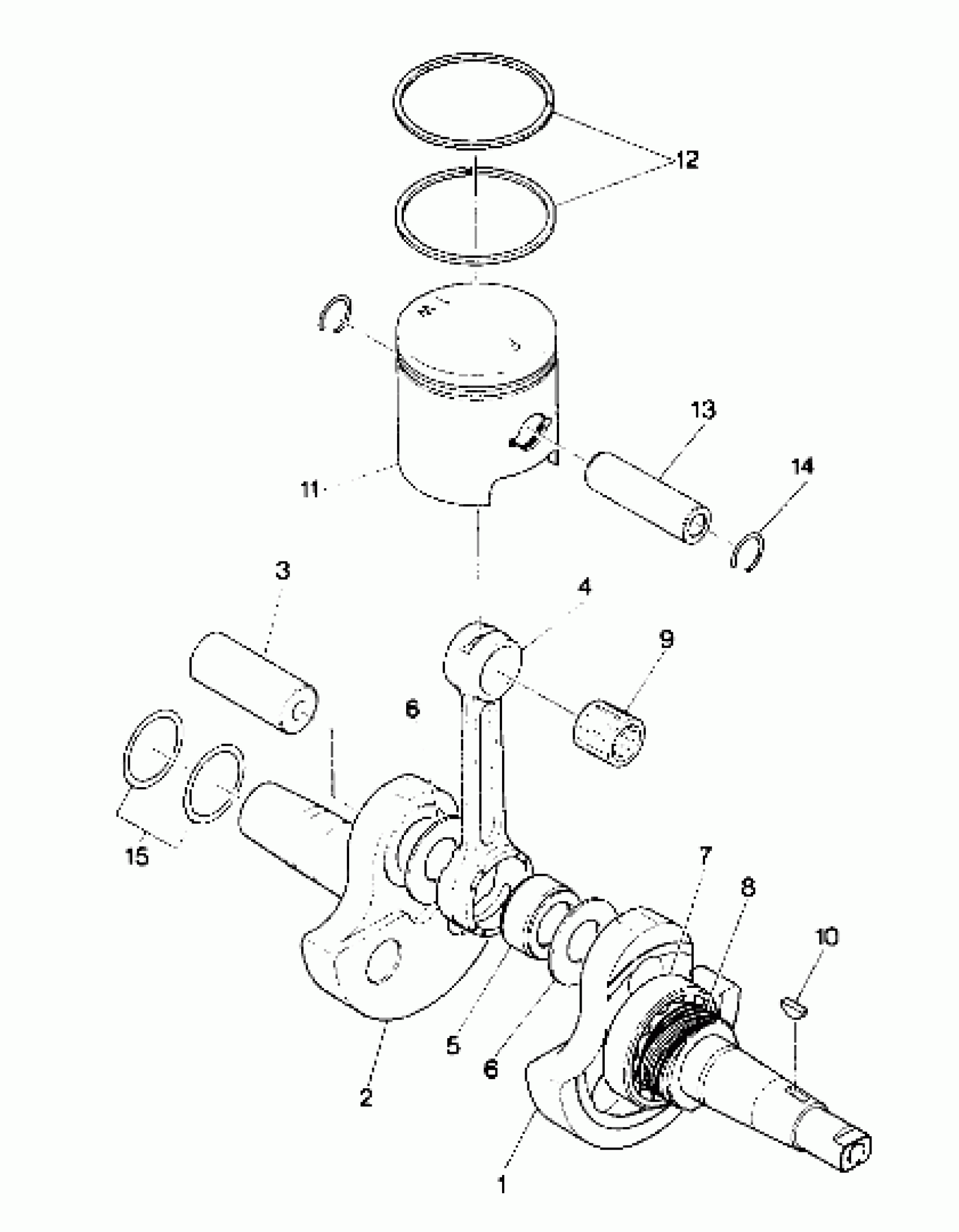 12

13

14

11

3

4

9

6

15

7

8

10

5

6

2

1