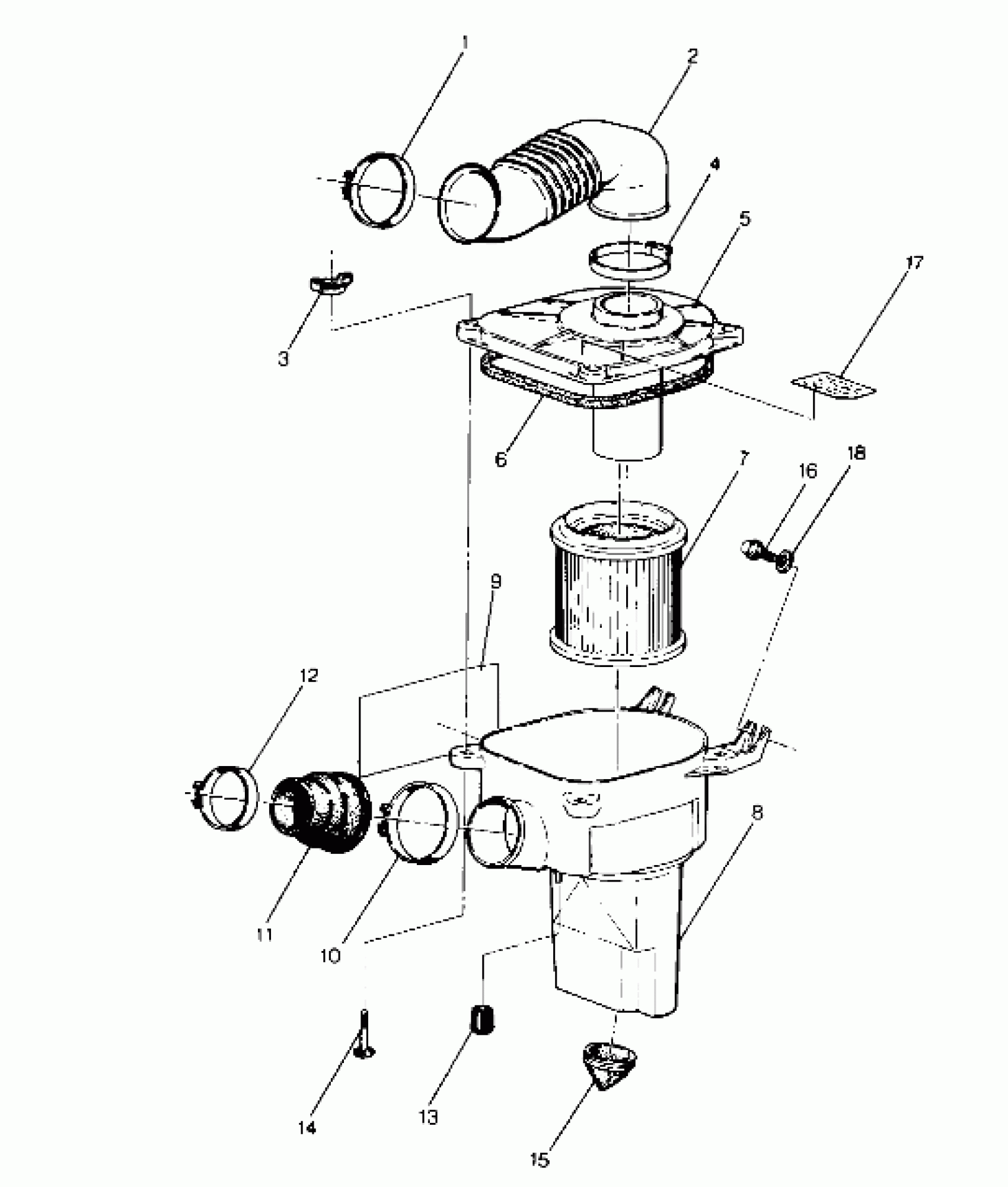 1
2
4
5
17
3
6
7
16
18
9
12
8
11
10
14
13
15