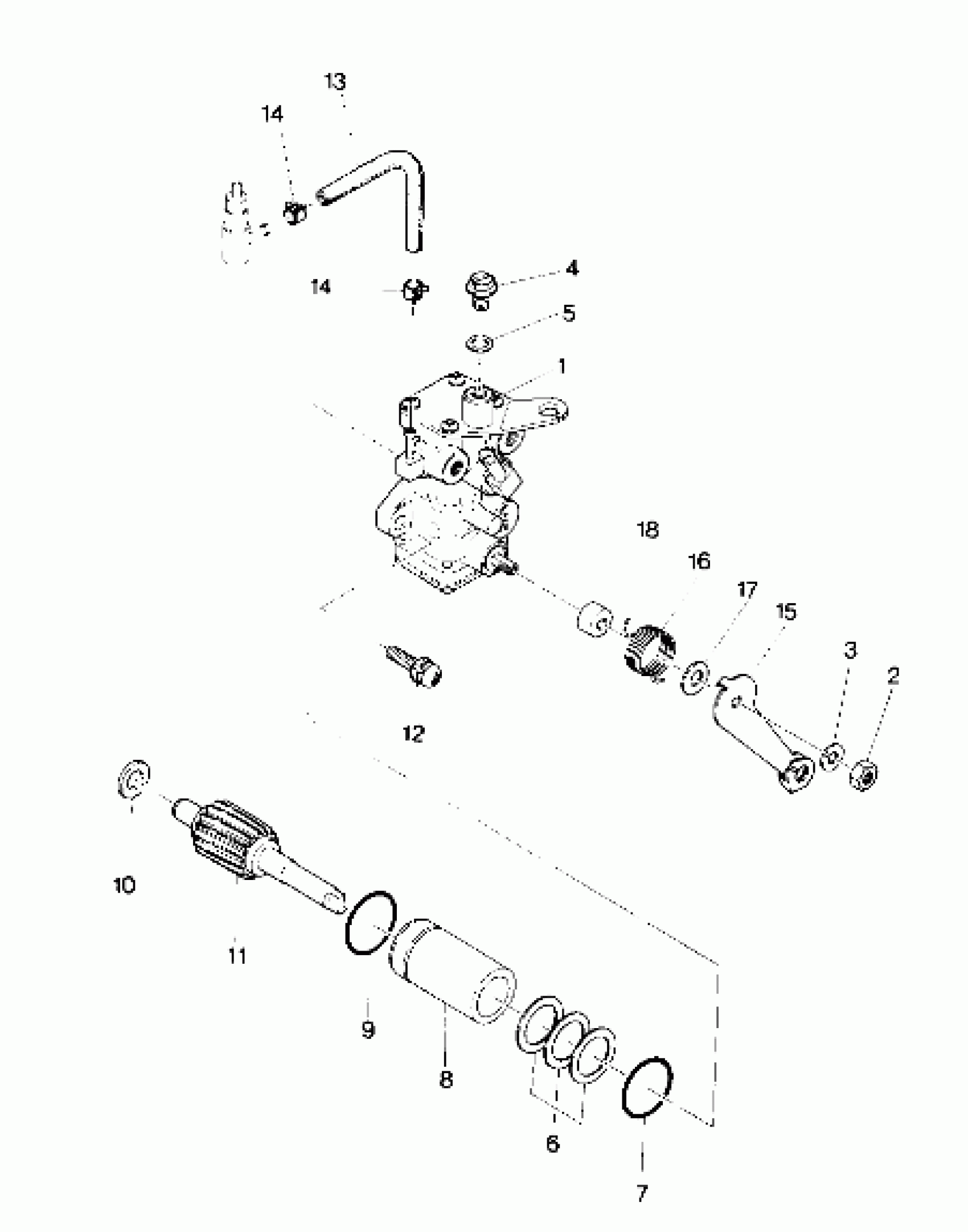 13
14
14
4
5
1
18
16
17
15
3
2
12
10
11
9
8
6
7