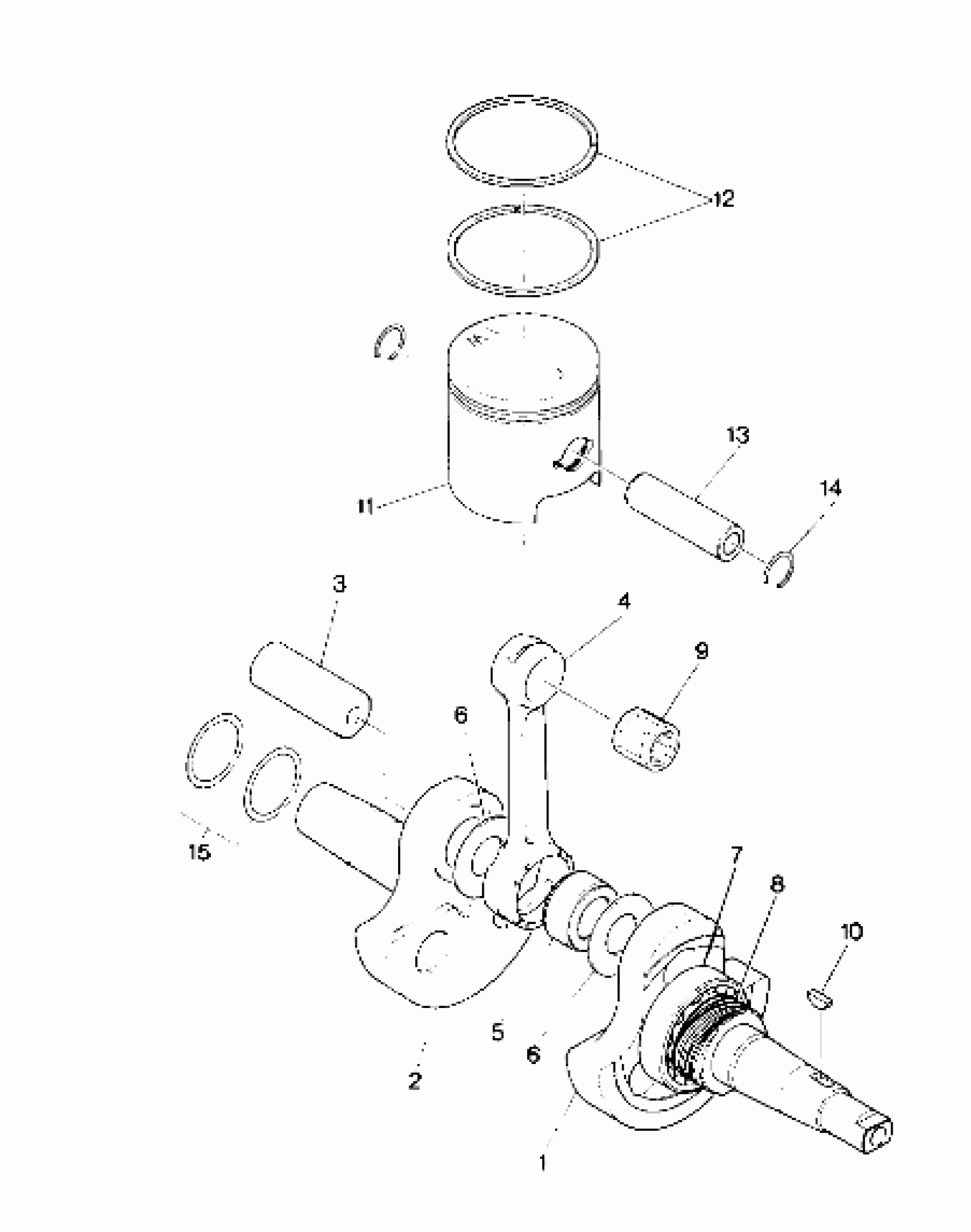 12
13
14
11
3
4
9
6
15
7
8
10
5
6
2
1