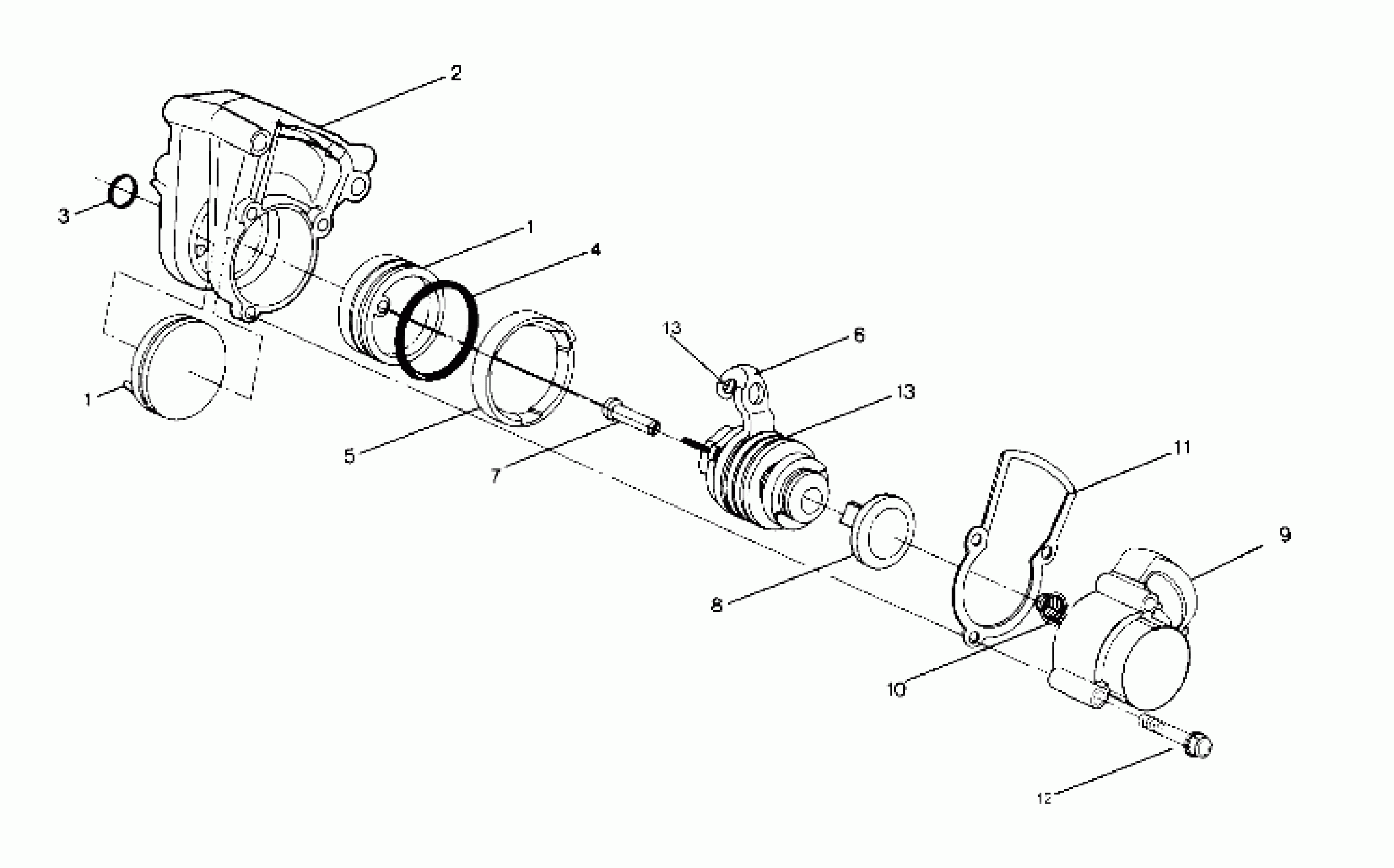 2
3
1
4
1
13
6
13
5
7
11
9
8
10
12