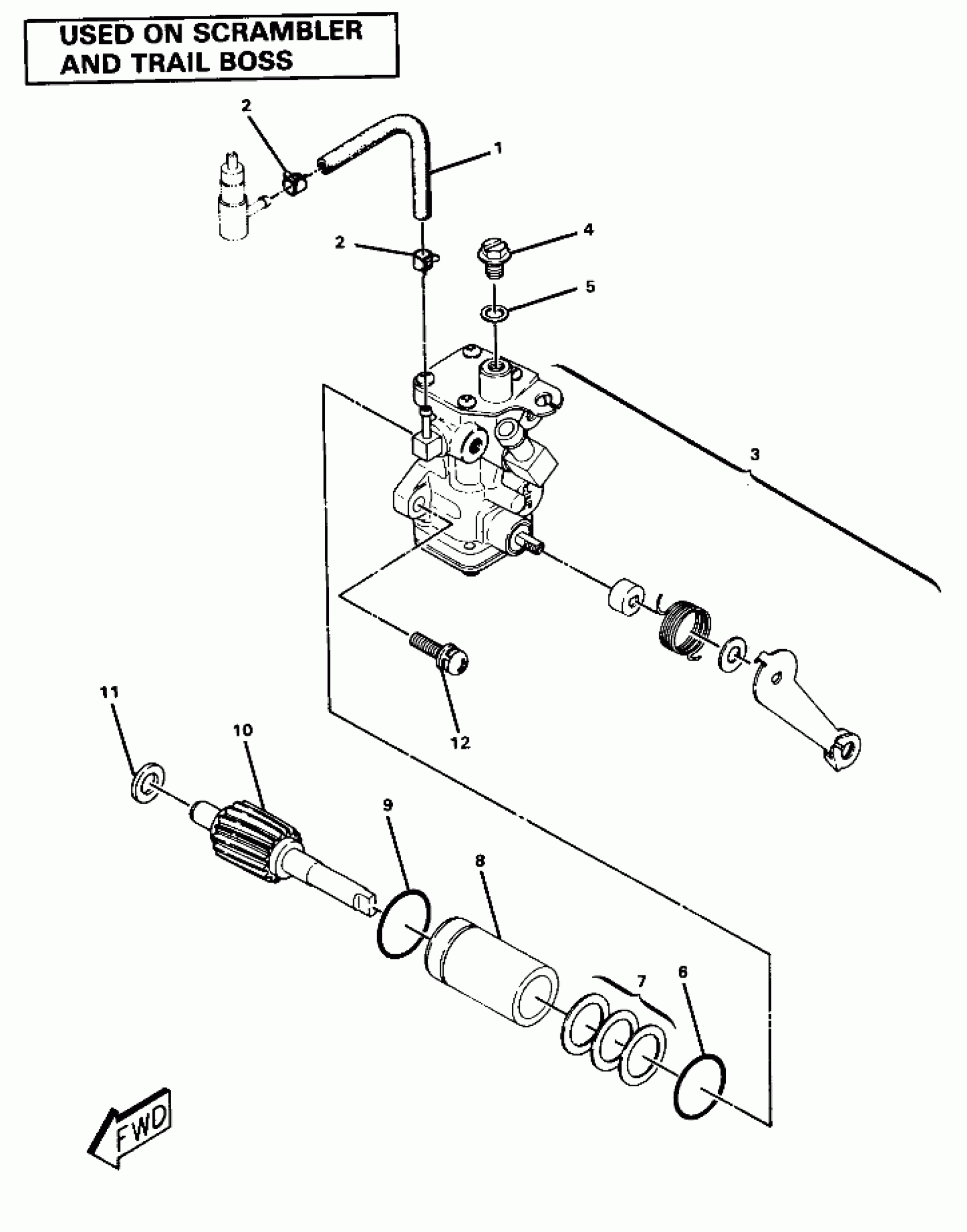 USED ON SCRAMBLER AND TRAIL BOSS

2
1
2
4
5
3
12
11
10
9
8
7
6
FWD