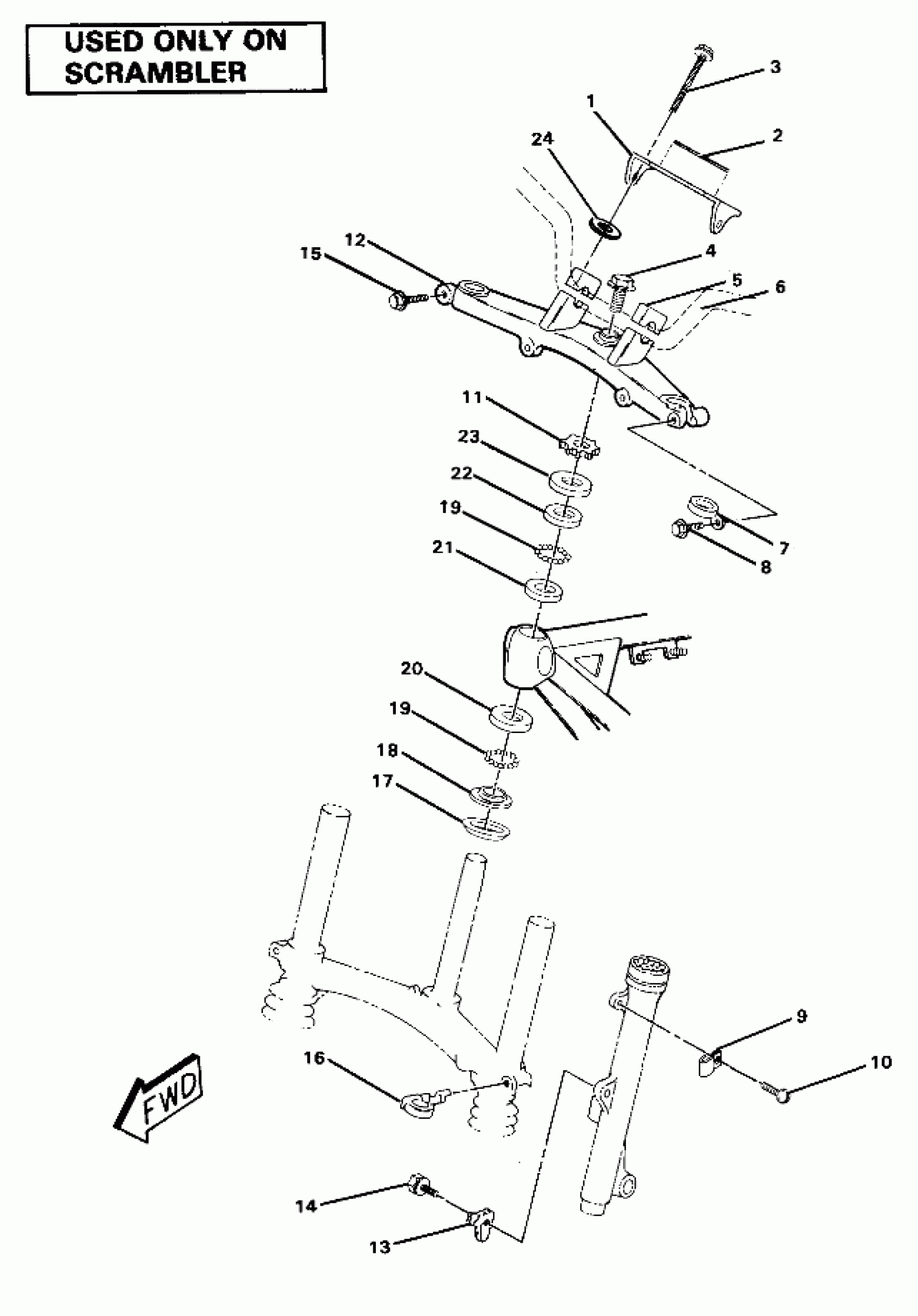 USED ONLY ON SCRAMBLER

3
1
2
24
12
15
4
5
6
11
23
22
19
21
7
8
20
19
18
17
9
10
16
FWD
14
13