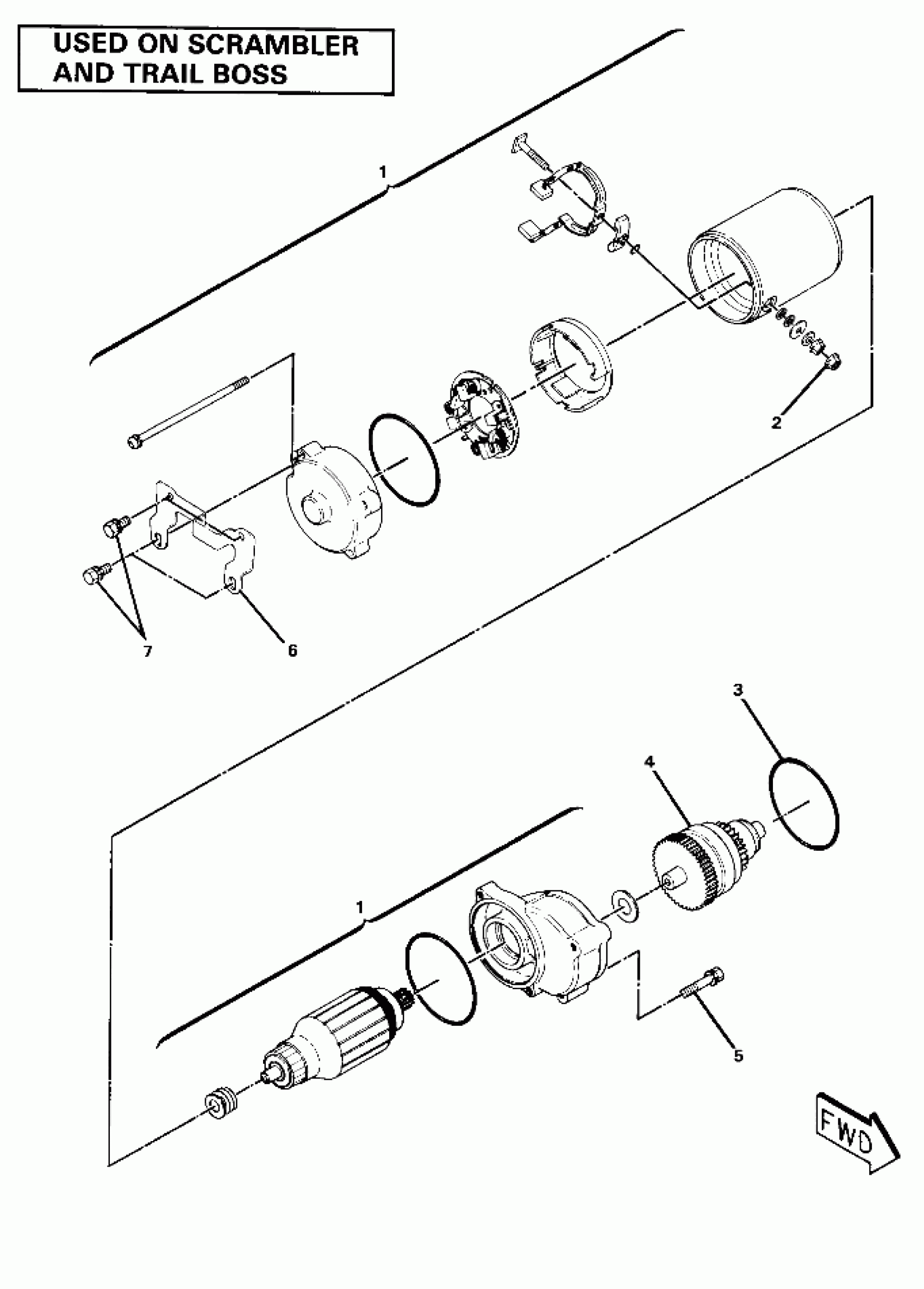 USED ON SCRAMBLER AND TRAIL BOSS

1

2

7

6

3

4

1

5

FWD