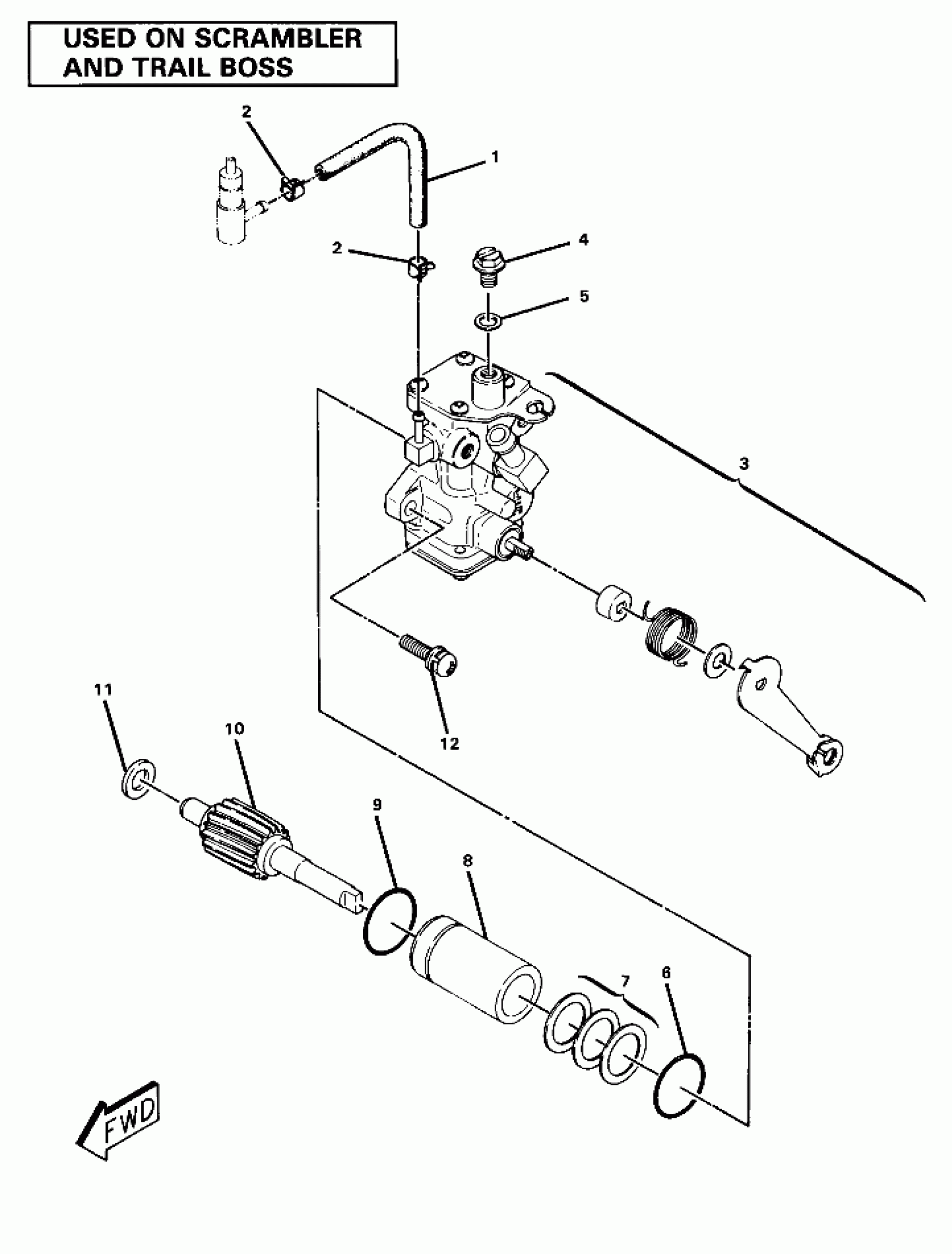 USED ON SCRAMBLER AND TRAIL BOSS

2
1
2
4
5
3
12
11
10
9
8
7
6
FWD