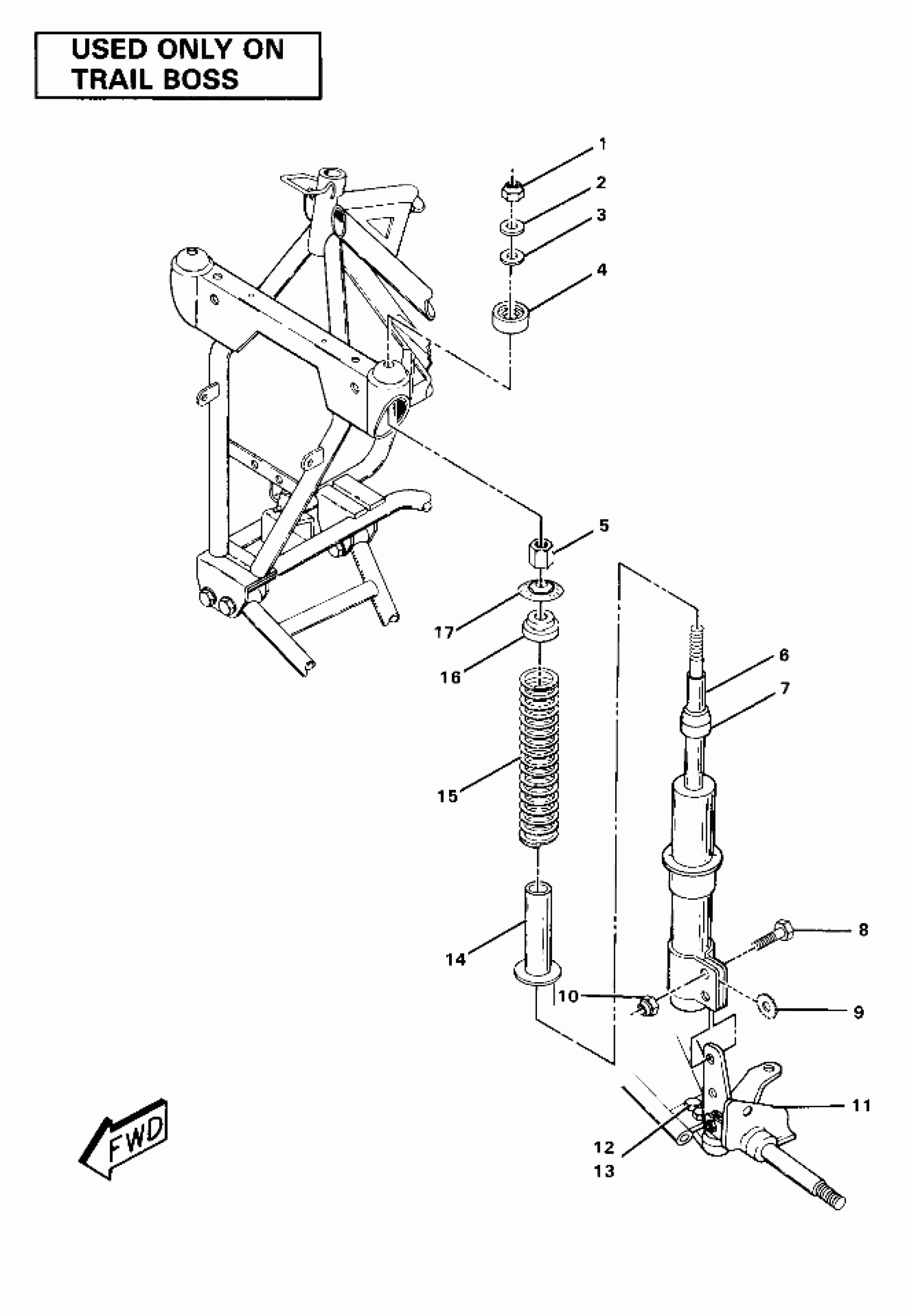 USED ONLY ON
TRAIL BOSS

1
2
3
4
5
17
16
6
7
15
14
8
10
9
11
12
13
FWD