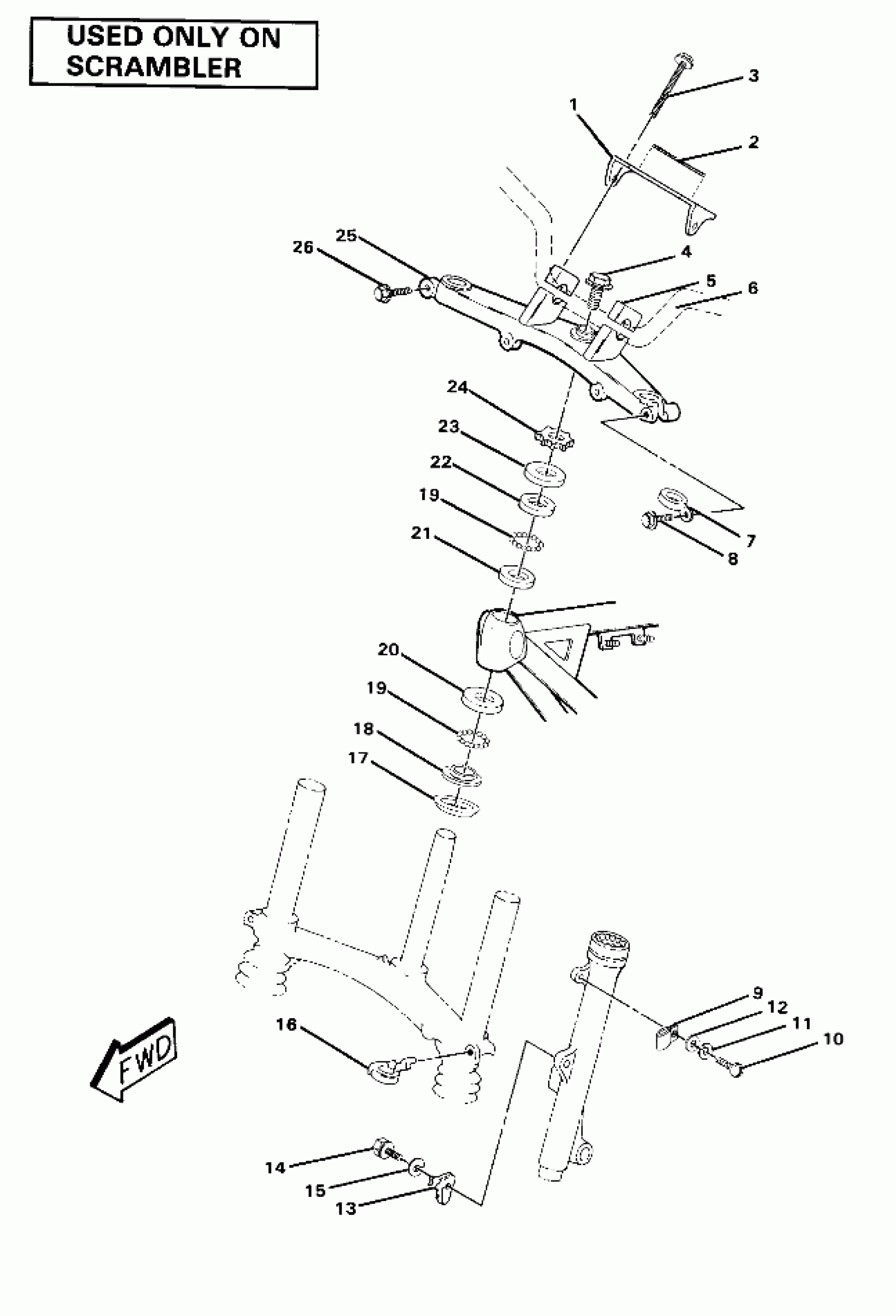 USED ONLY ON SCRAMBLER

3
1
2
25
26
4
5
6
24
23
22
19
21
7
8
20
19
18
17
9
12
11
10
16
FWD
14
15
13