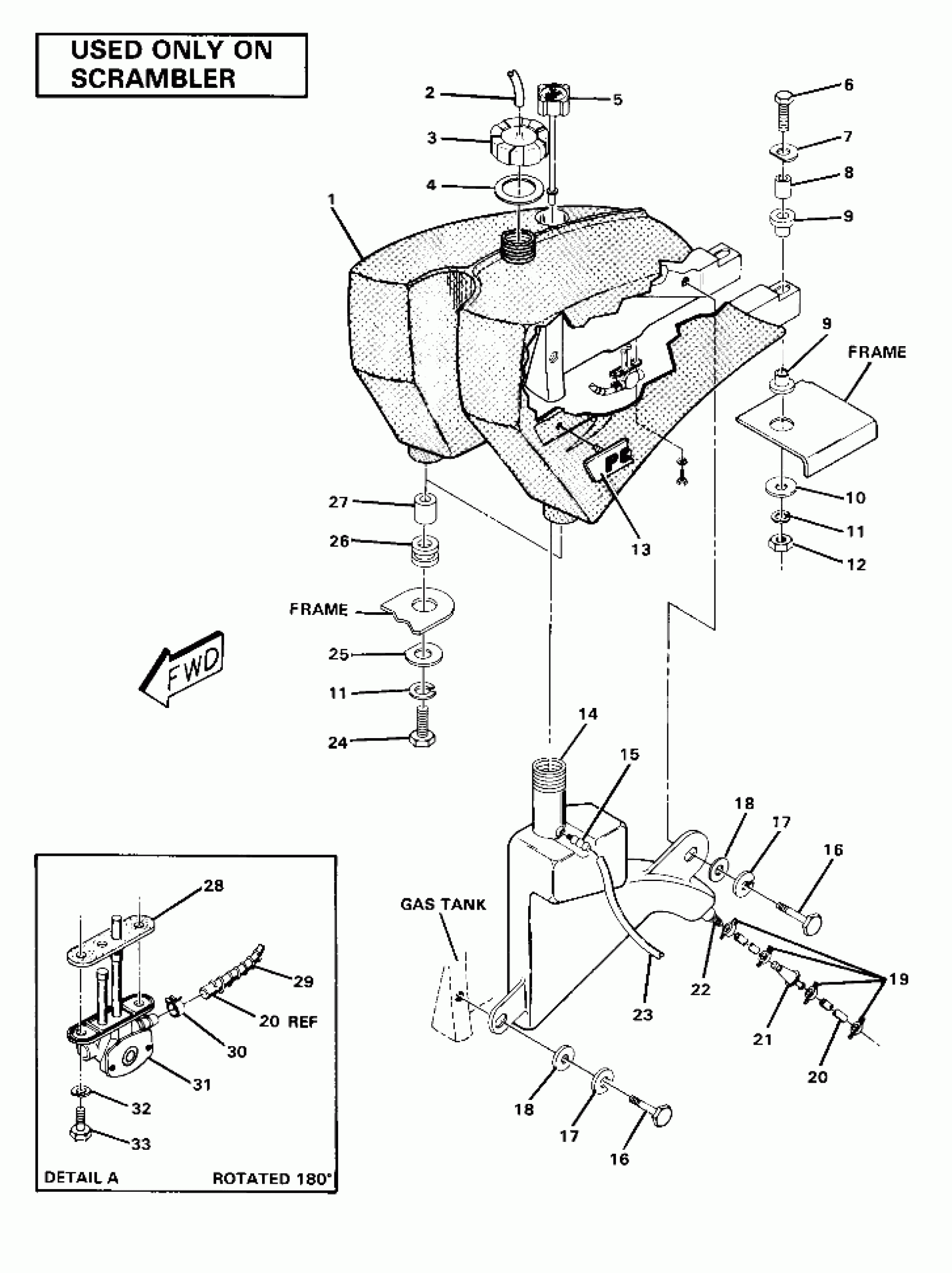 USED ONLY ON SCRAMBLER

2
5
6
3
7
4
8
1
9
9
FRAME
10
11
12
13
27
26
FRAME
25
11
24
FWD
14
15
18
17
16
GAS TANK
22
19
23
21
20
18
17
16

28
29
20 REF
30
31
32
33
DETAIL A
ROTATED 180°