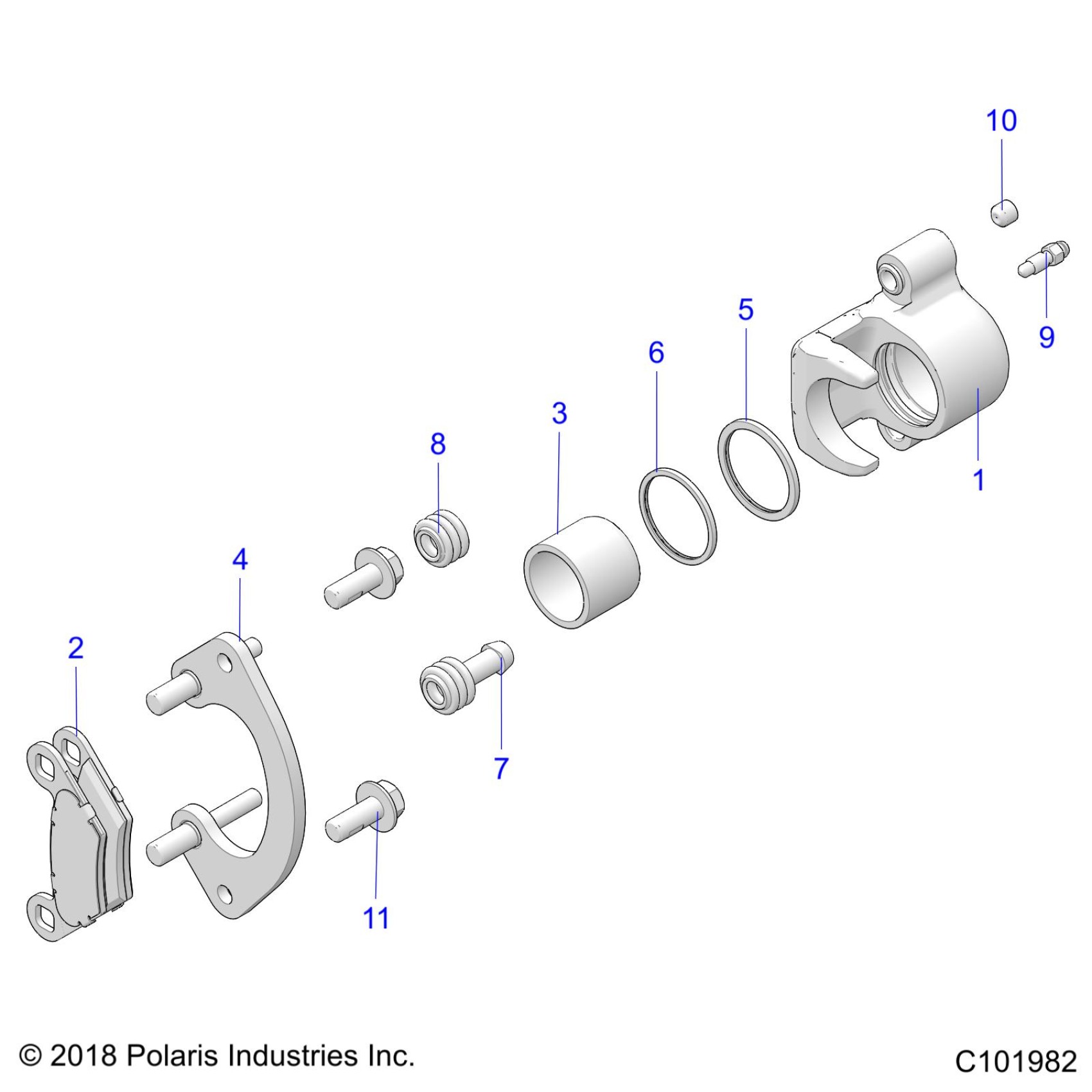 10

9

5

6

3

8

1

4

2

7

11

© 2018 Polaris Industries Inc.

C101982