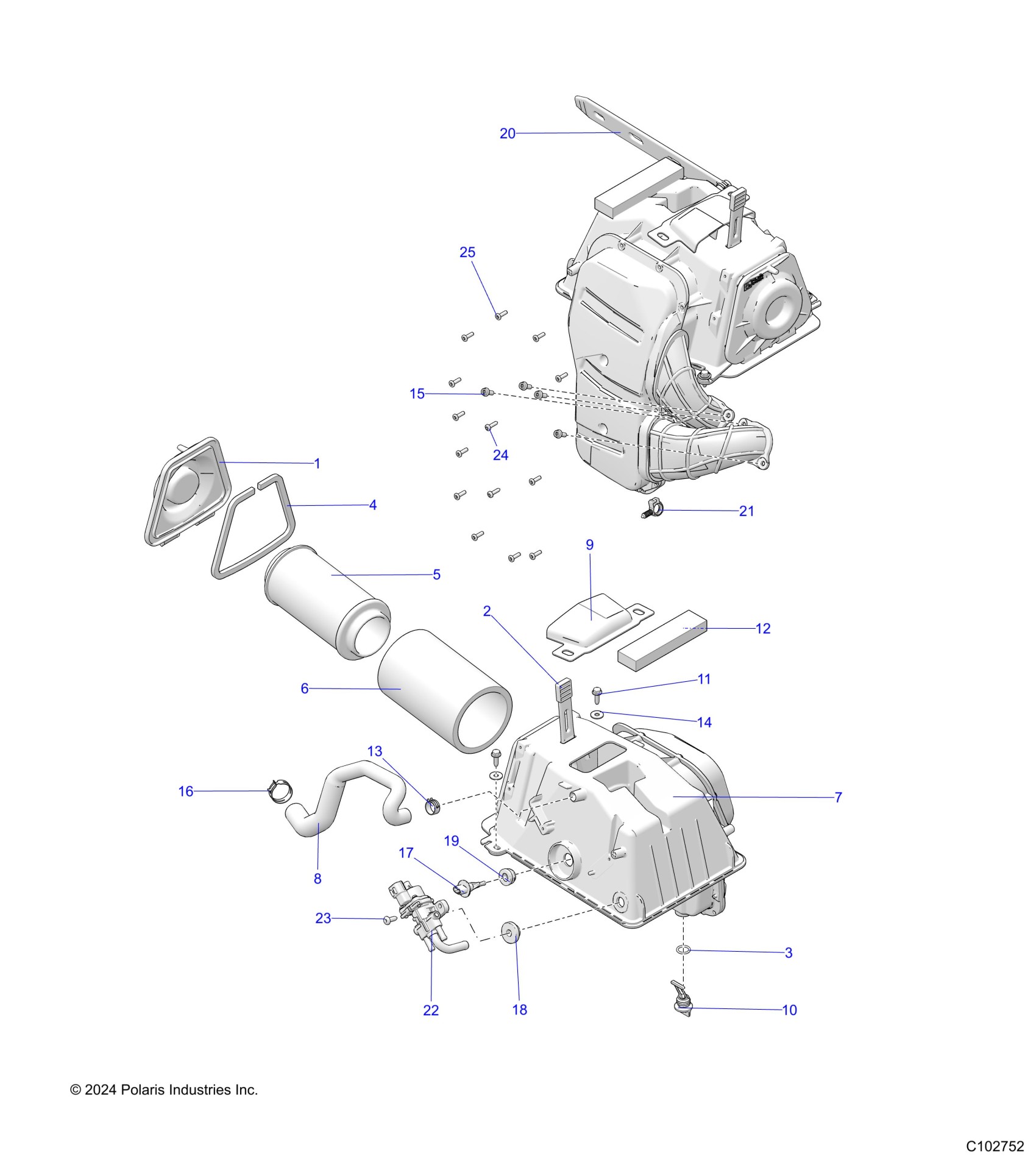 20

25

15

24

1

4

21

9

5

2

12

11

6

14

13

16

7

8

19

17

23

3

22

18

10

© 2024 Polaris Industries Inc.

C102752