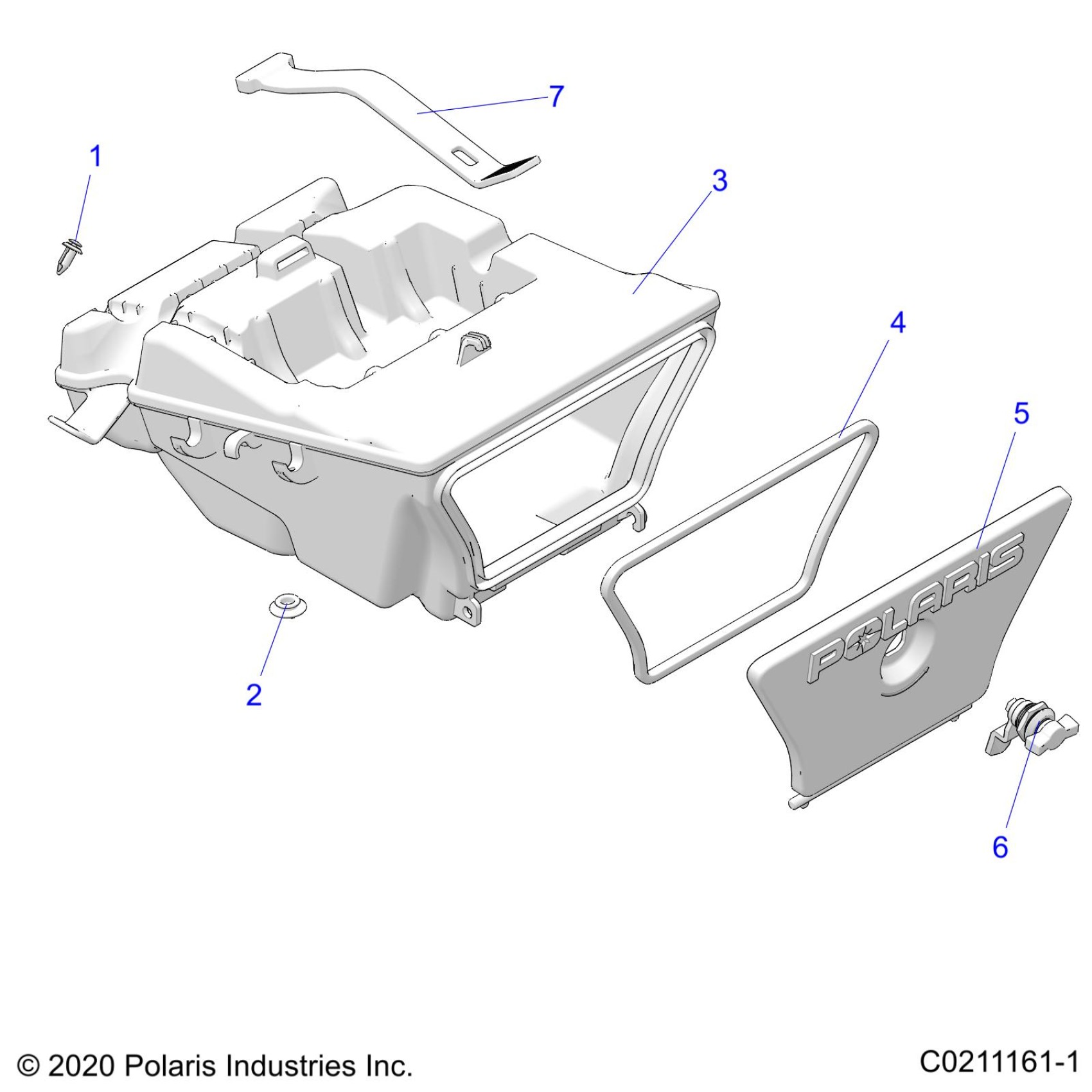 7

1

3

4

5

POLARIS

2

6

© 2020 Polaris Industries Inc.

C0211161-1