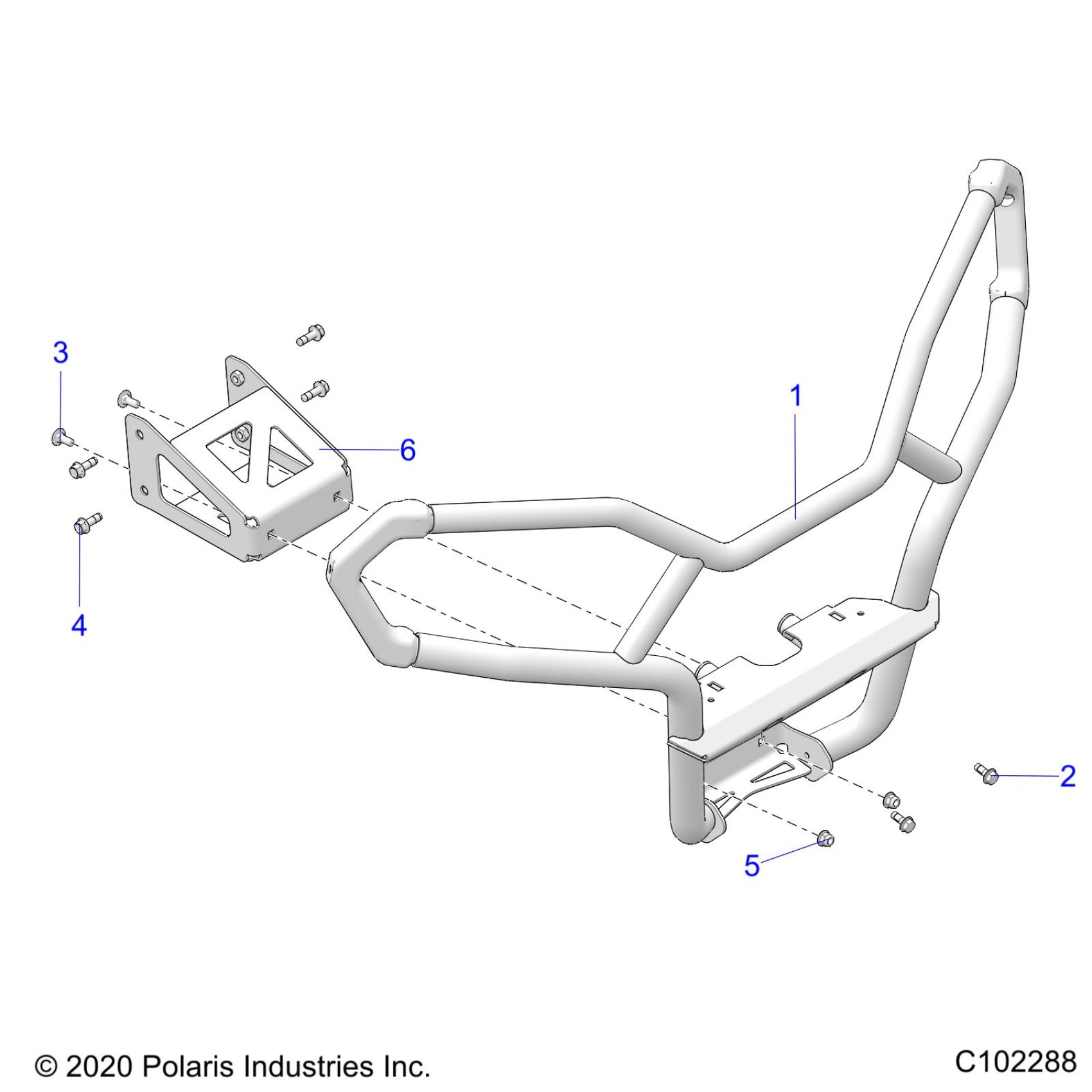 3

1

6

4

2

5

© 2020 Polaris Industries Inc.

C102288