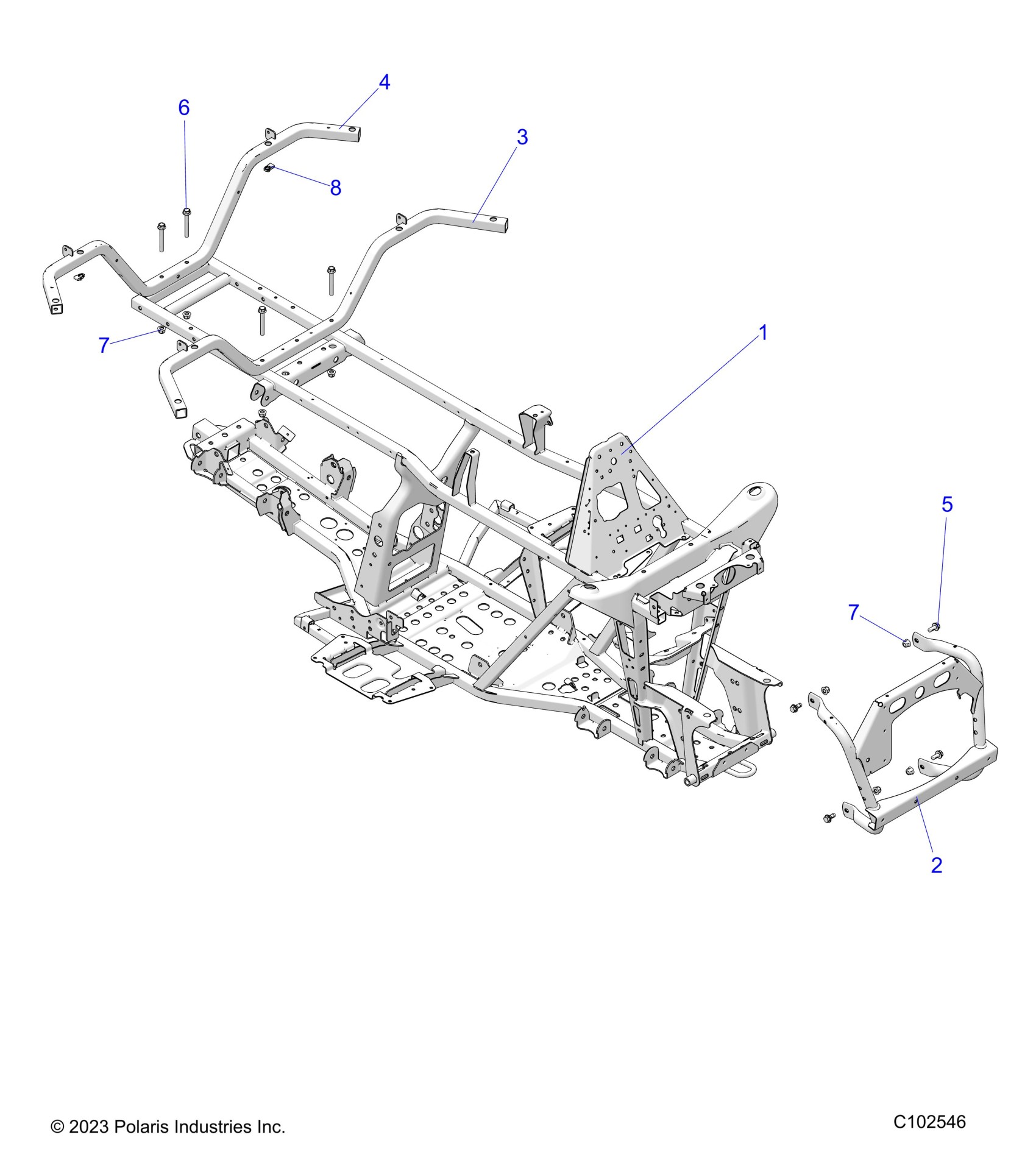 4
6
3
8
7
1
5
7
2
© 2023 Polaris Industries Inc.
C102546