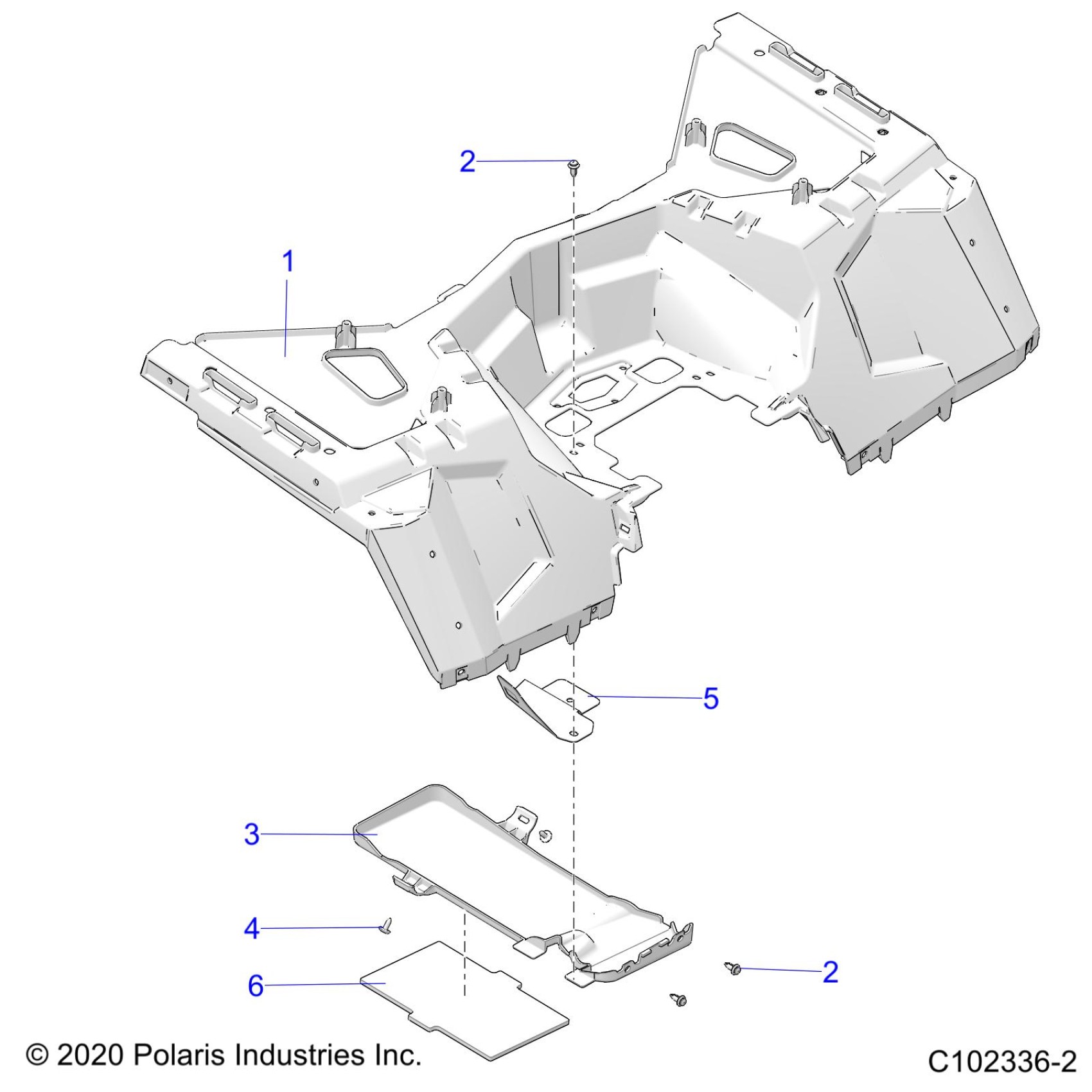 2

1

5

3

4

2

6

© 2020 Polaris Industries Inc.

C102336-2