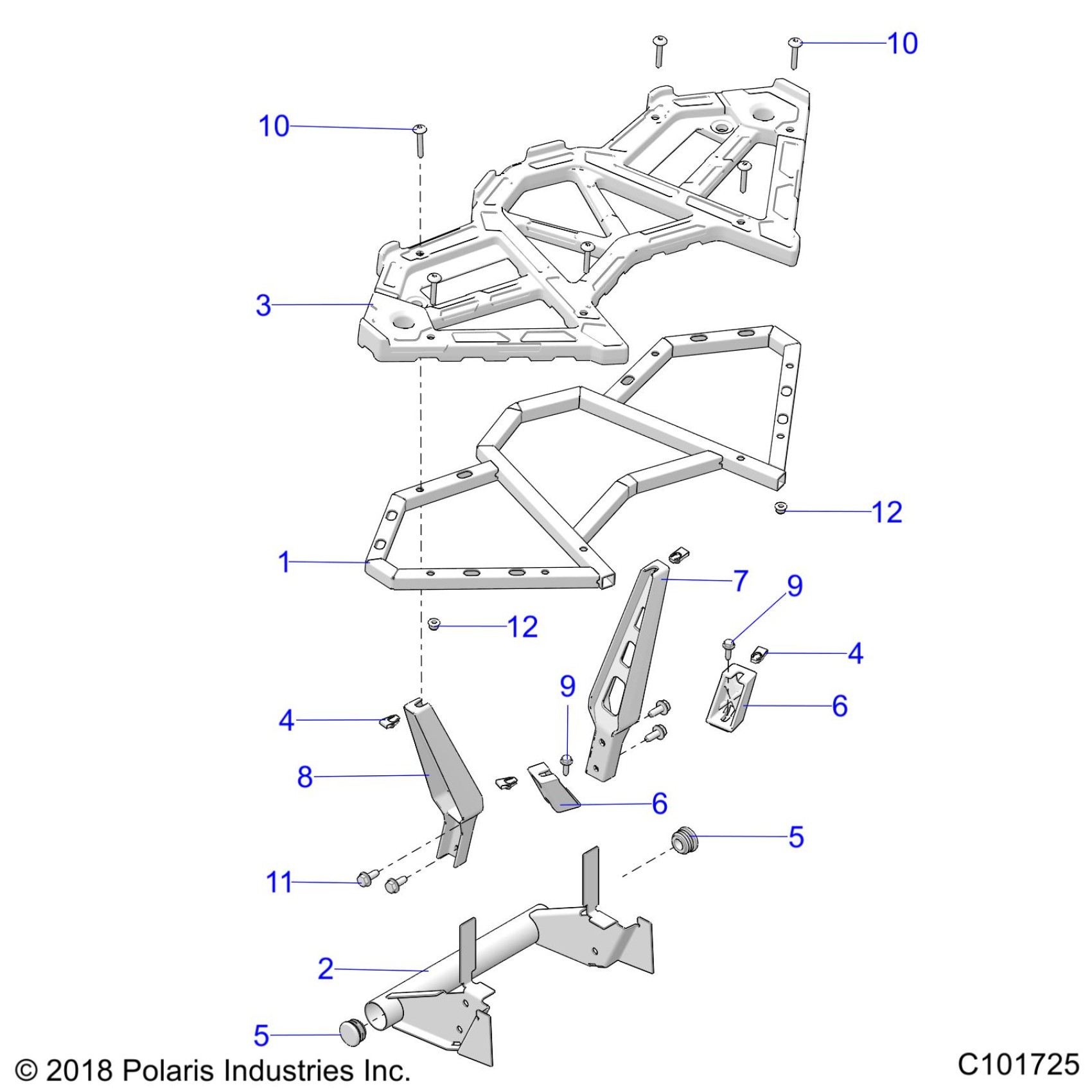 10
10
3
12
1
7
9
12
4
9
6
4
8
6
5
11
2
5
© 2018 Polaris Industries Inc.
C101725