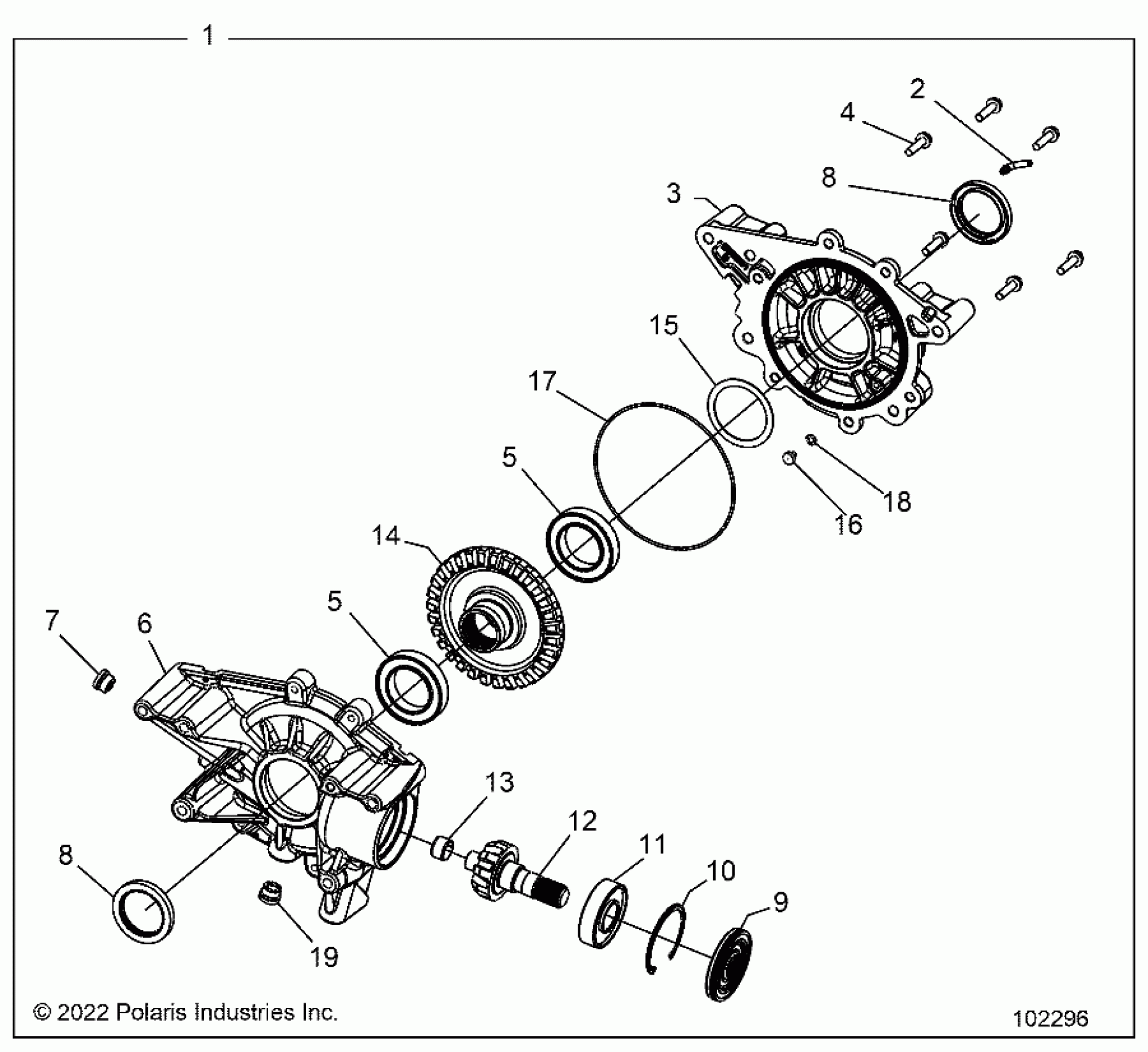 1
2
4
8
3
15
17
5
18
16
14
5
7
6
13
12
11
10
9
8
19
© 2022 Polaris Industries Inc.
102296