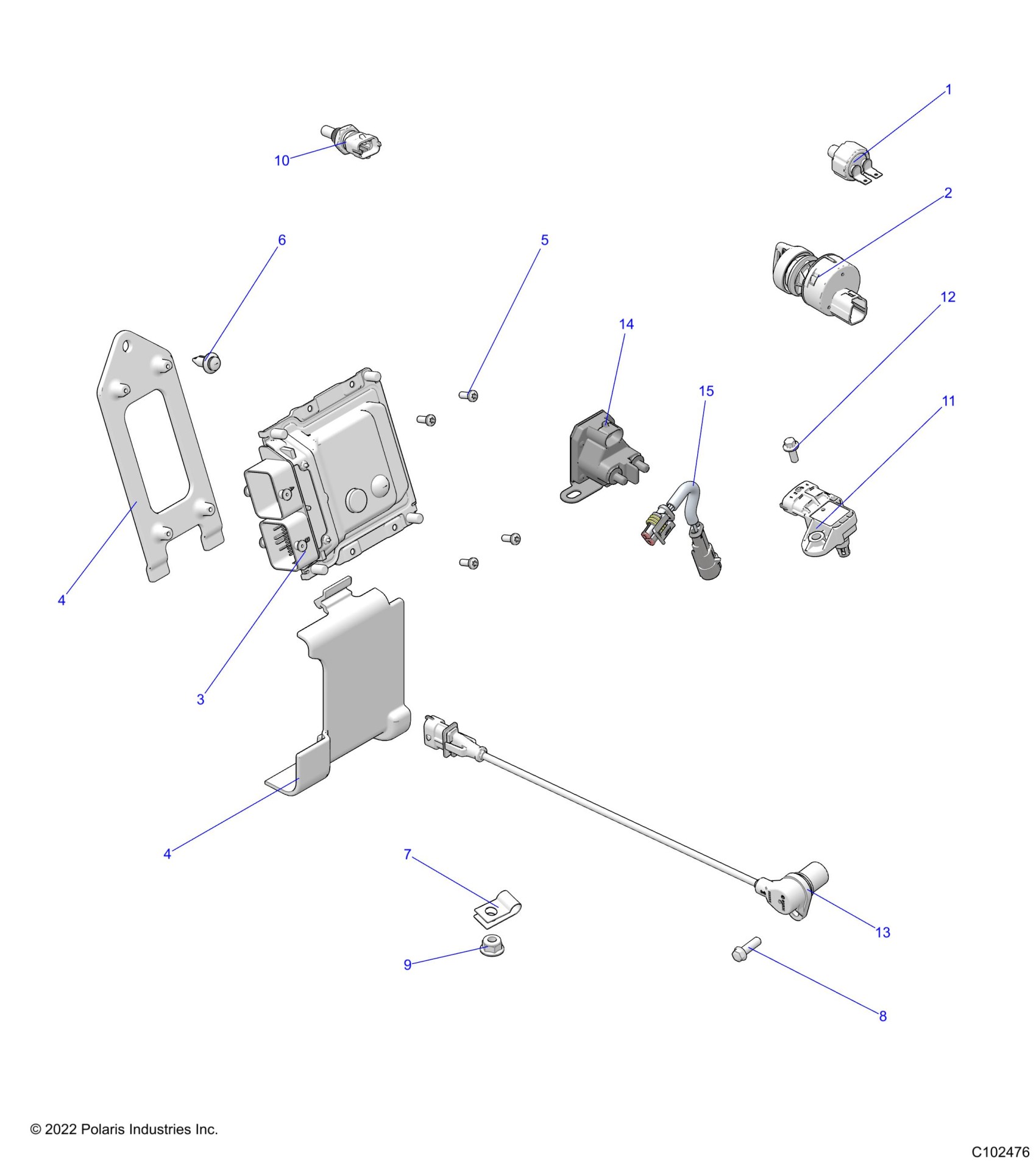 1
10
2
6
5
12
14
15
11
4
3
4
7
13
9
8
© 2022 Polaris Industries Inc.
C102476