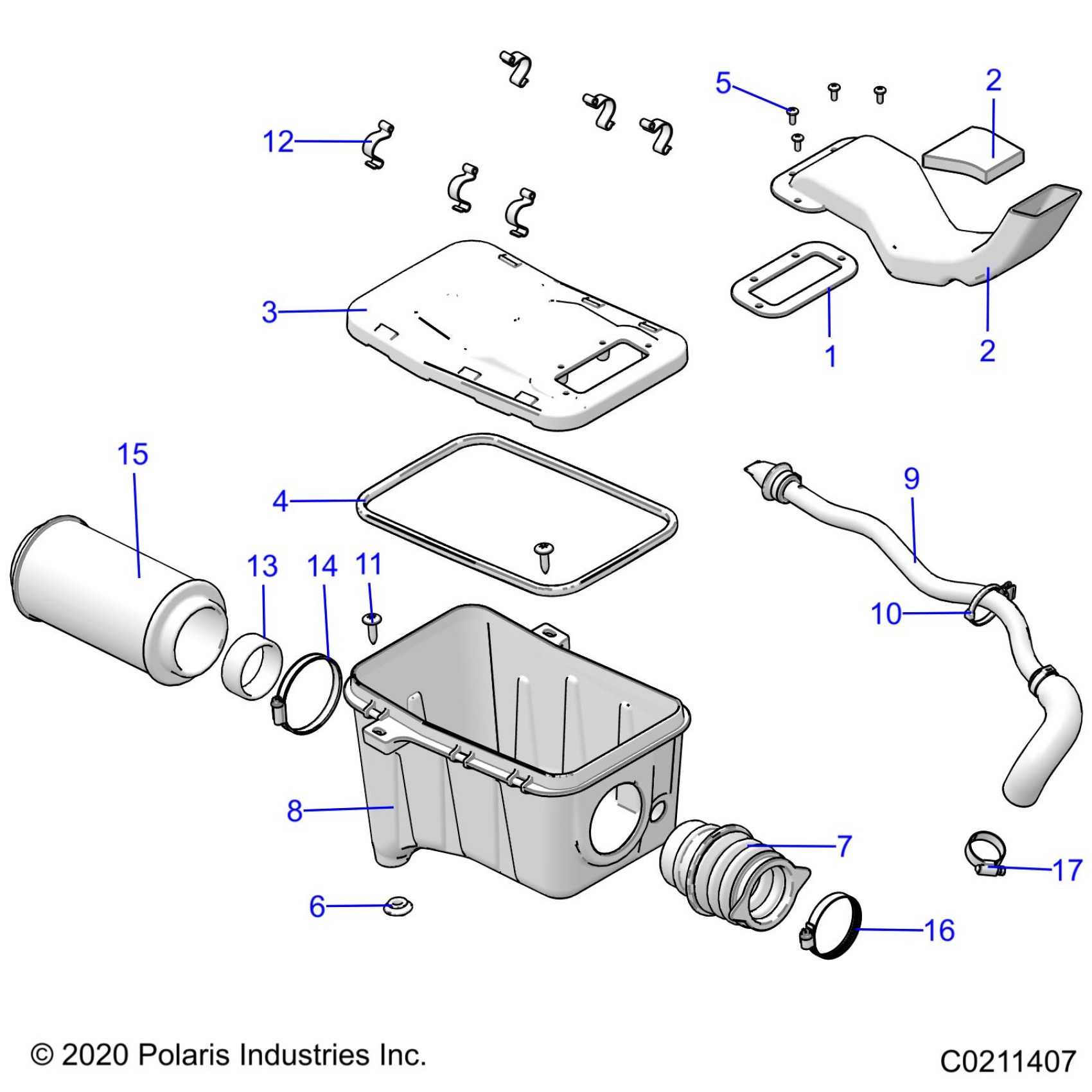 5
2
12
3
1
2
15
4
9
13
14
11
10
8
7
17
6
16

© 2020 Polaris Industries Inc.
C0211407