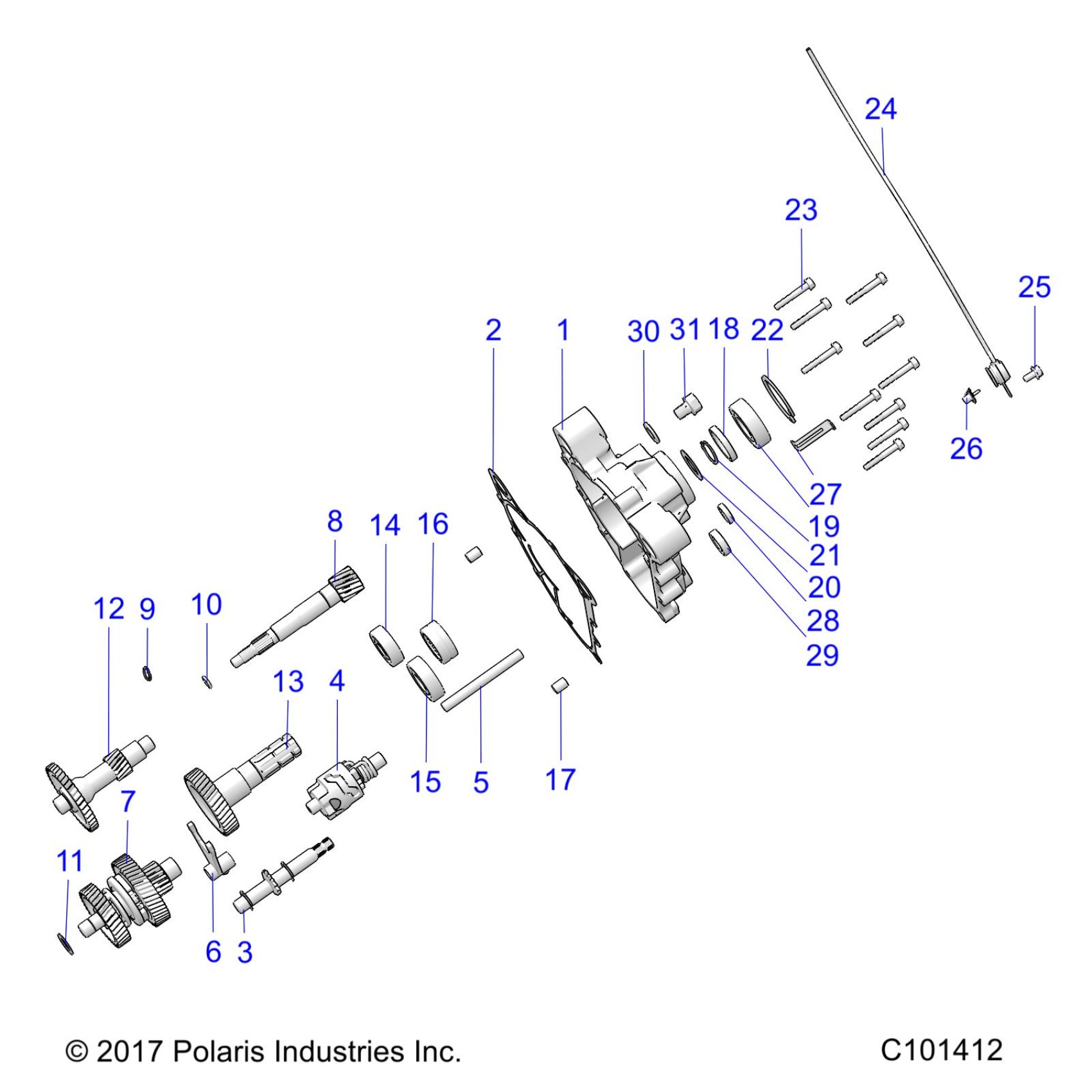 24

23

25

2 1 30 31 18 22

26

27

19

21

20

28

29

8 14 16

12 9 10

13 4

15 5 17

7

11

6 3

© 2017 Polaris Industries Inc.

C101412