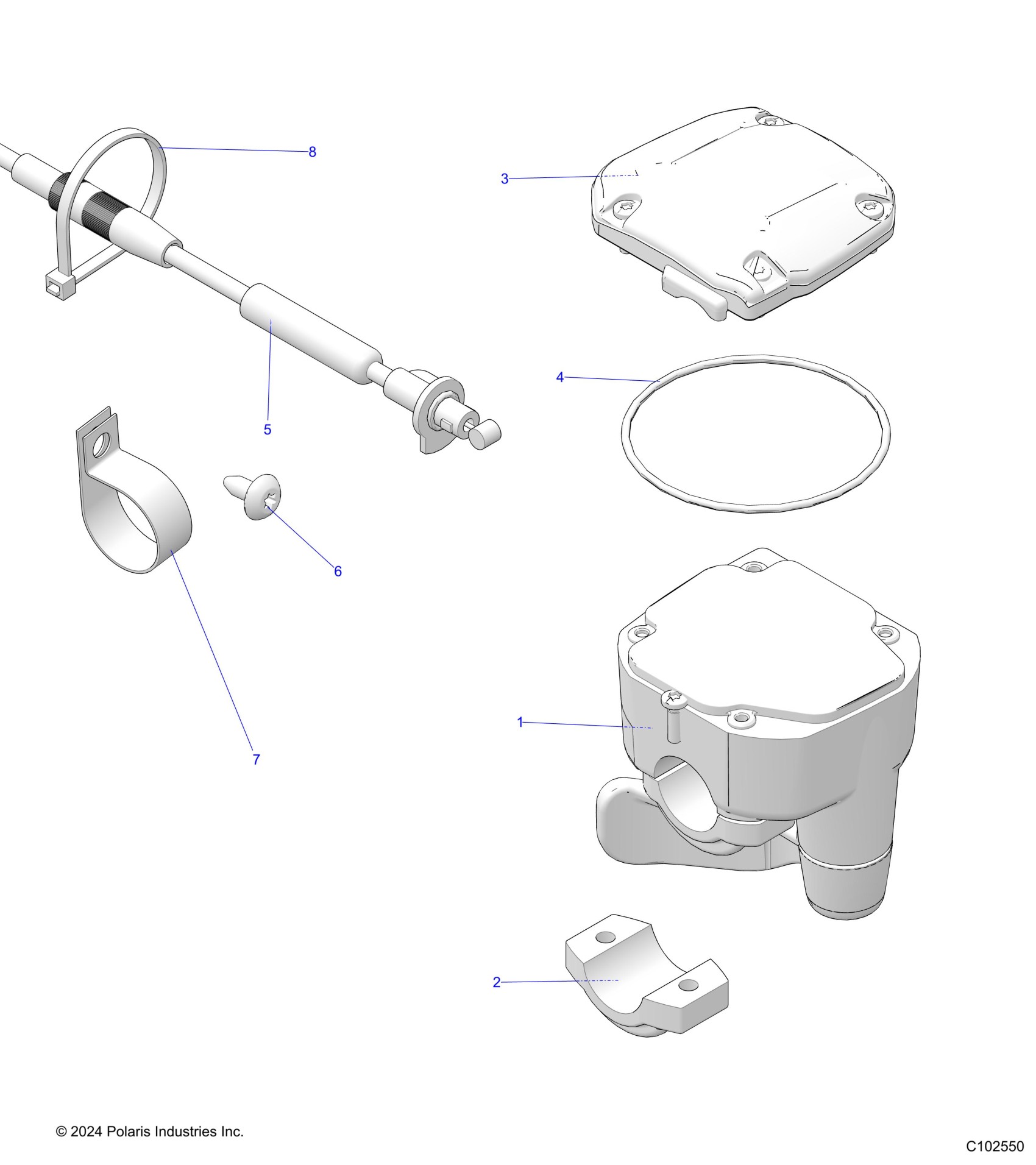 8

3

4

5

6

7

1

2

© 2024 Polaris Industries Inc.

C102550