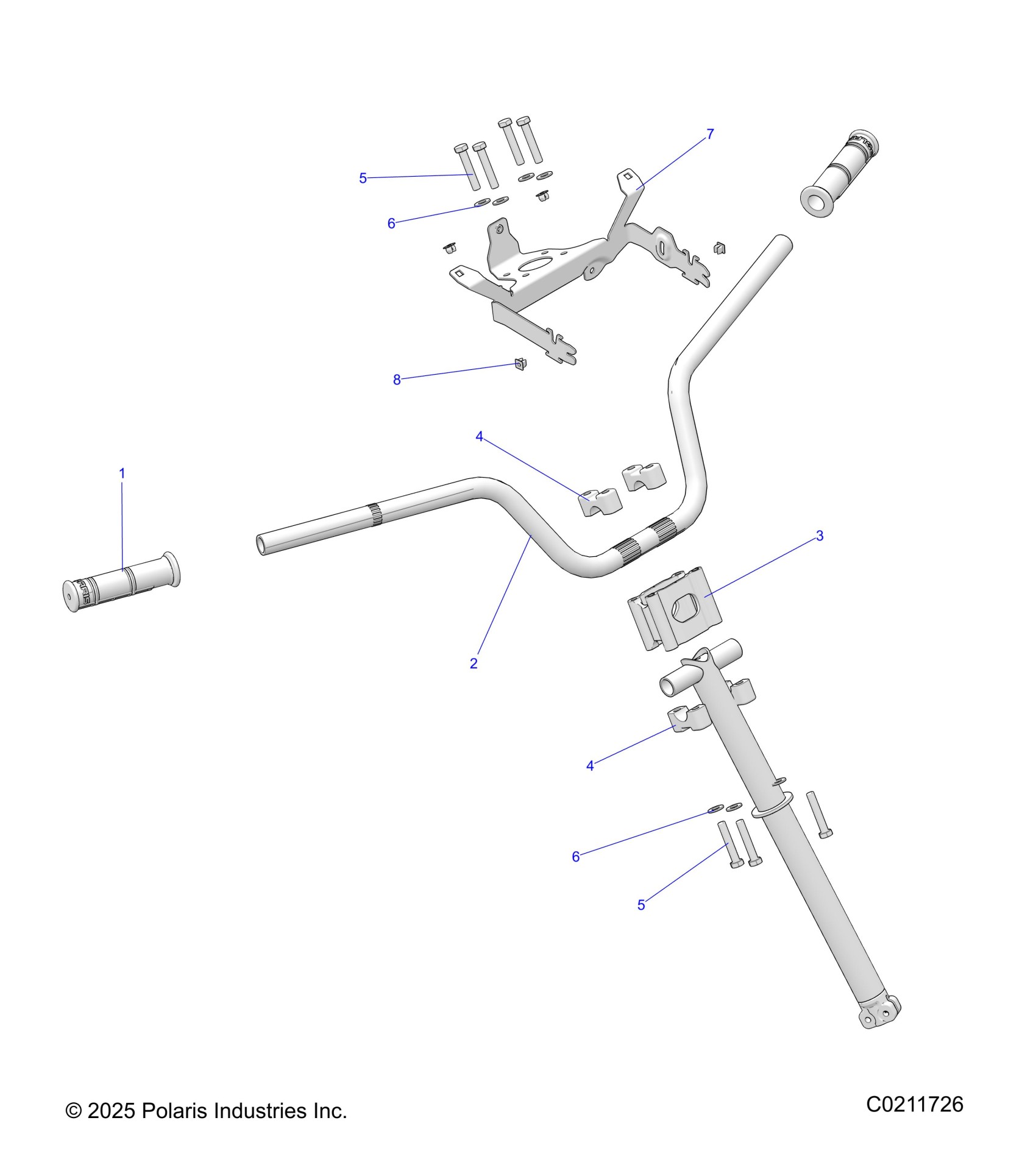 7
5
6
8
4
1
3
2
4
6
5
© 2025 Polaris Industries Inc.
C0211726