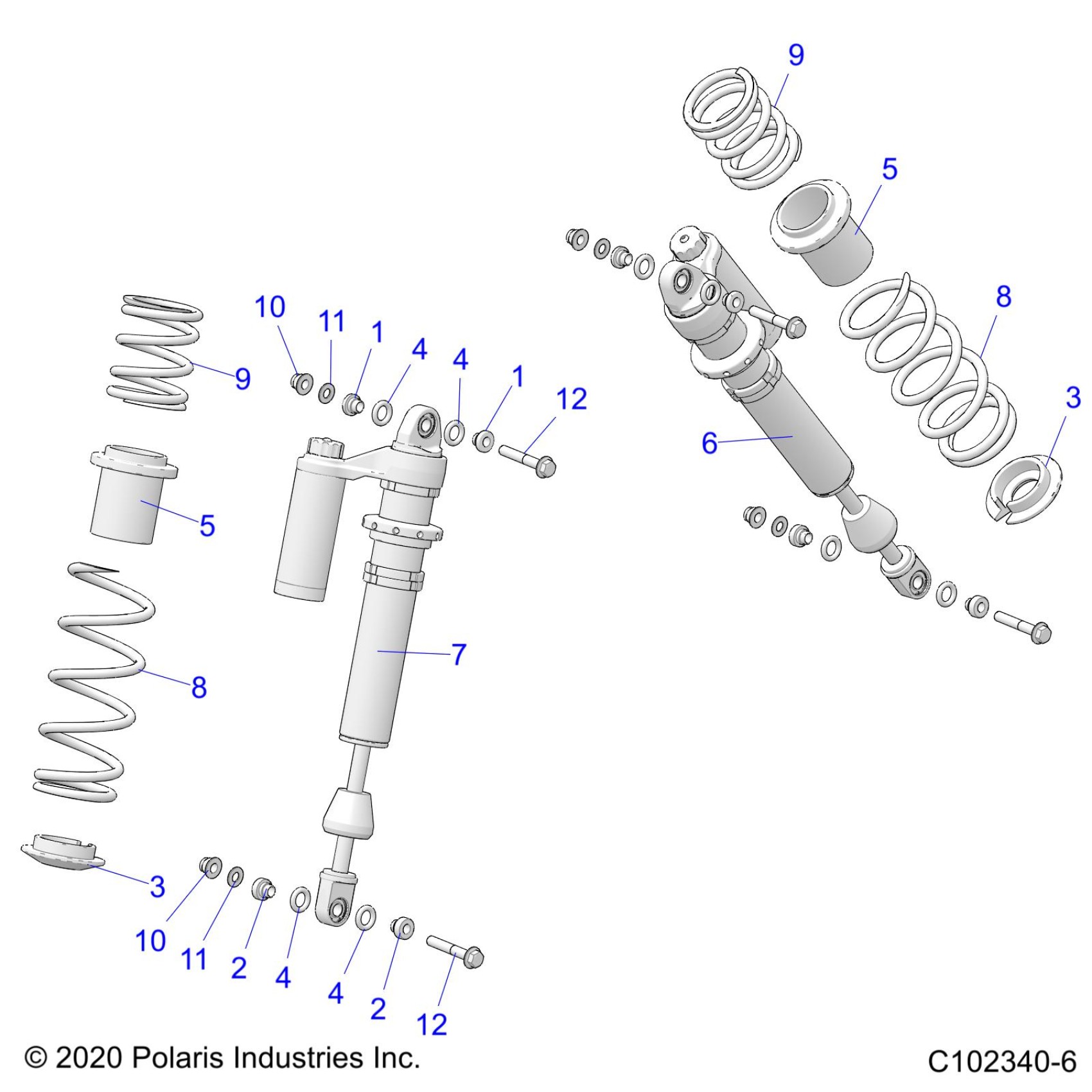 9
5
8
3
6
10
11
1
4
4
1
12
9
5
7
8
3
10
11
2
4
4
2
12
© 2020 Polaris Industries Inc.
C102340-6