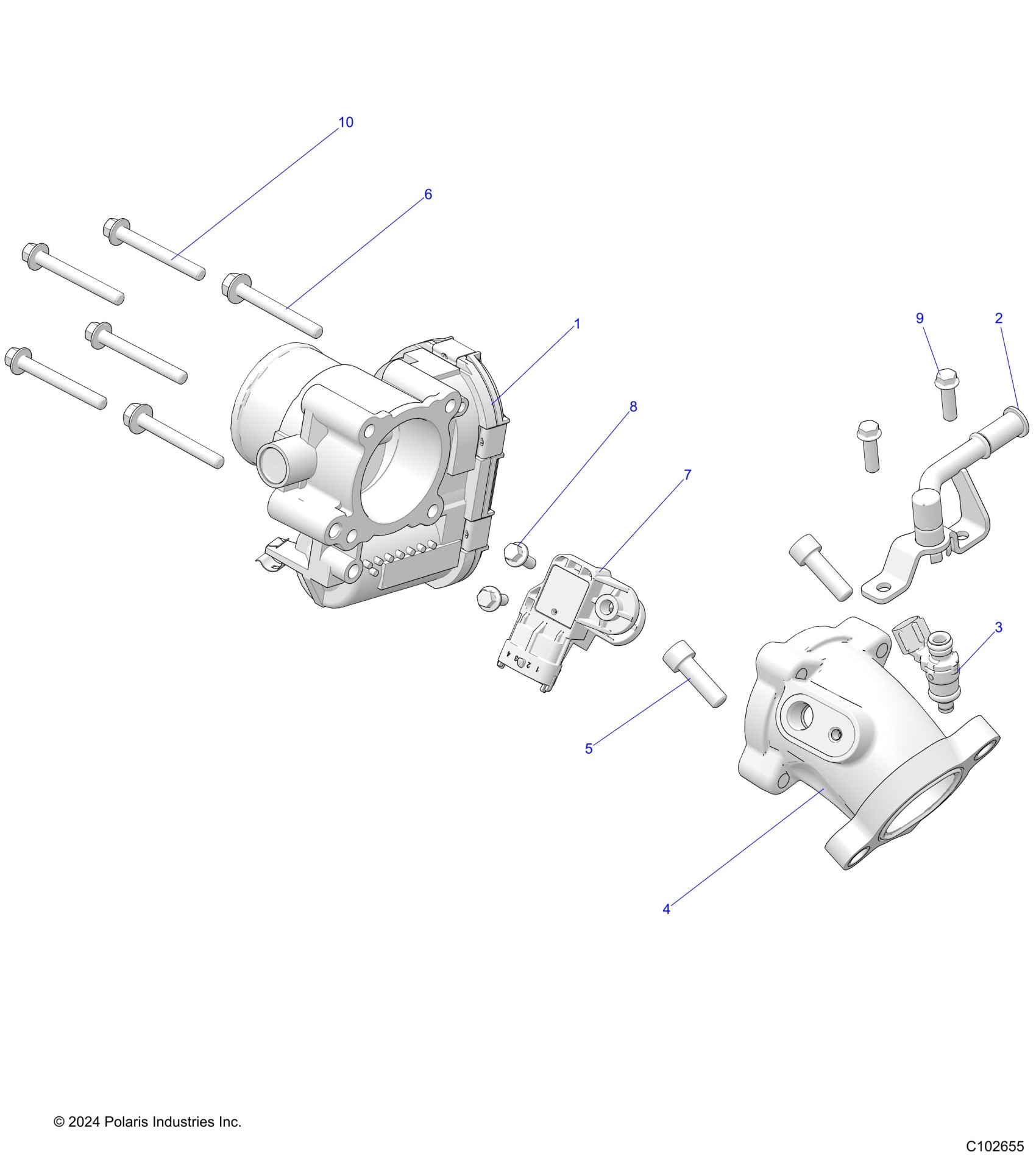 10

6

1

9

2

8

7

3

5

4

1 2 3 4

© 2024 Polaris Industries Inc.

C102655