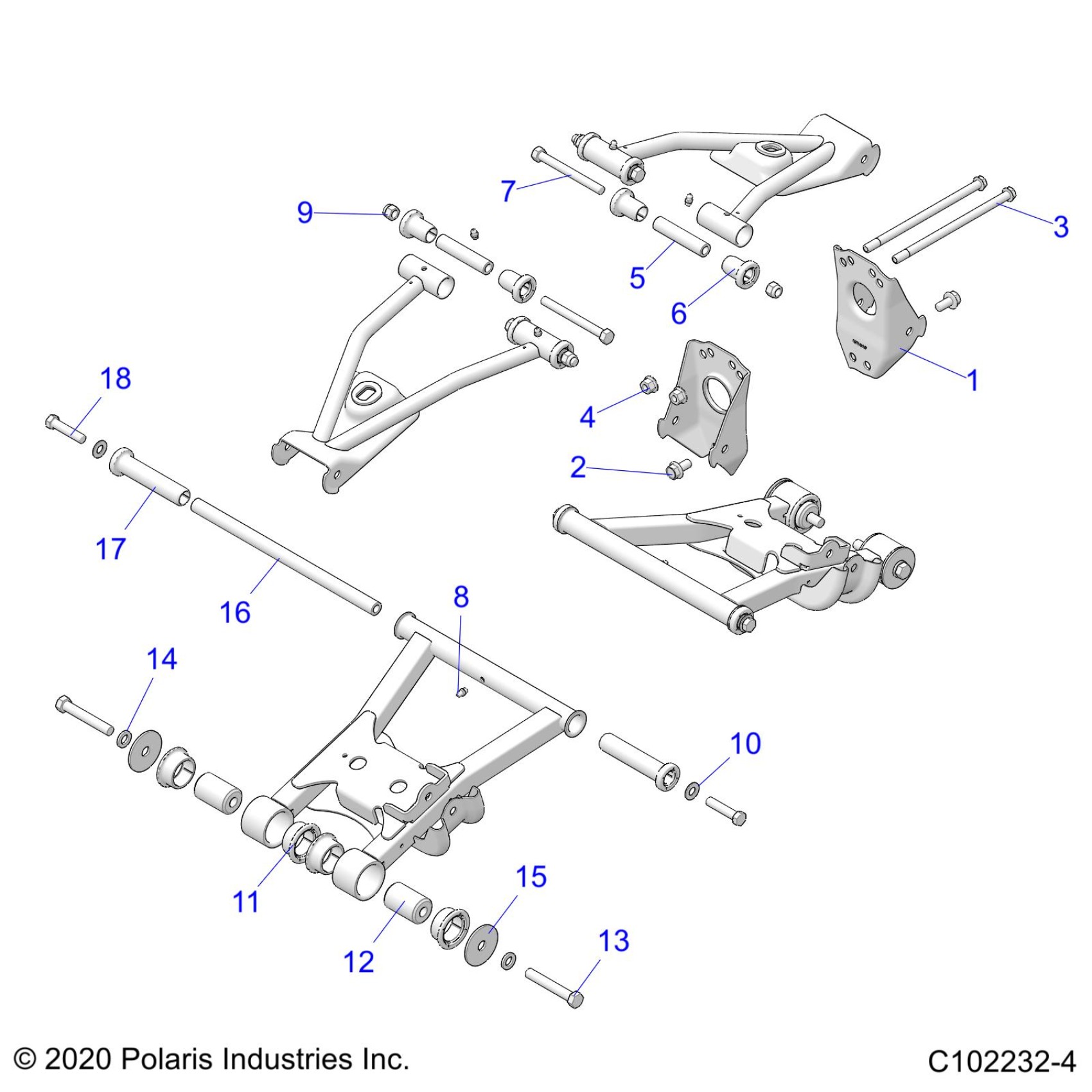 7
9
3
5
6
1
18
4
2
17
16
8
14
10
11
15
12
13
© 2020 Polaris Industries Inc.
C102232-4