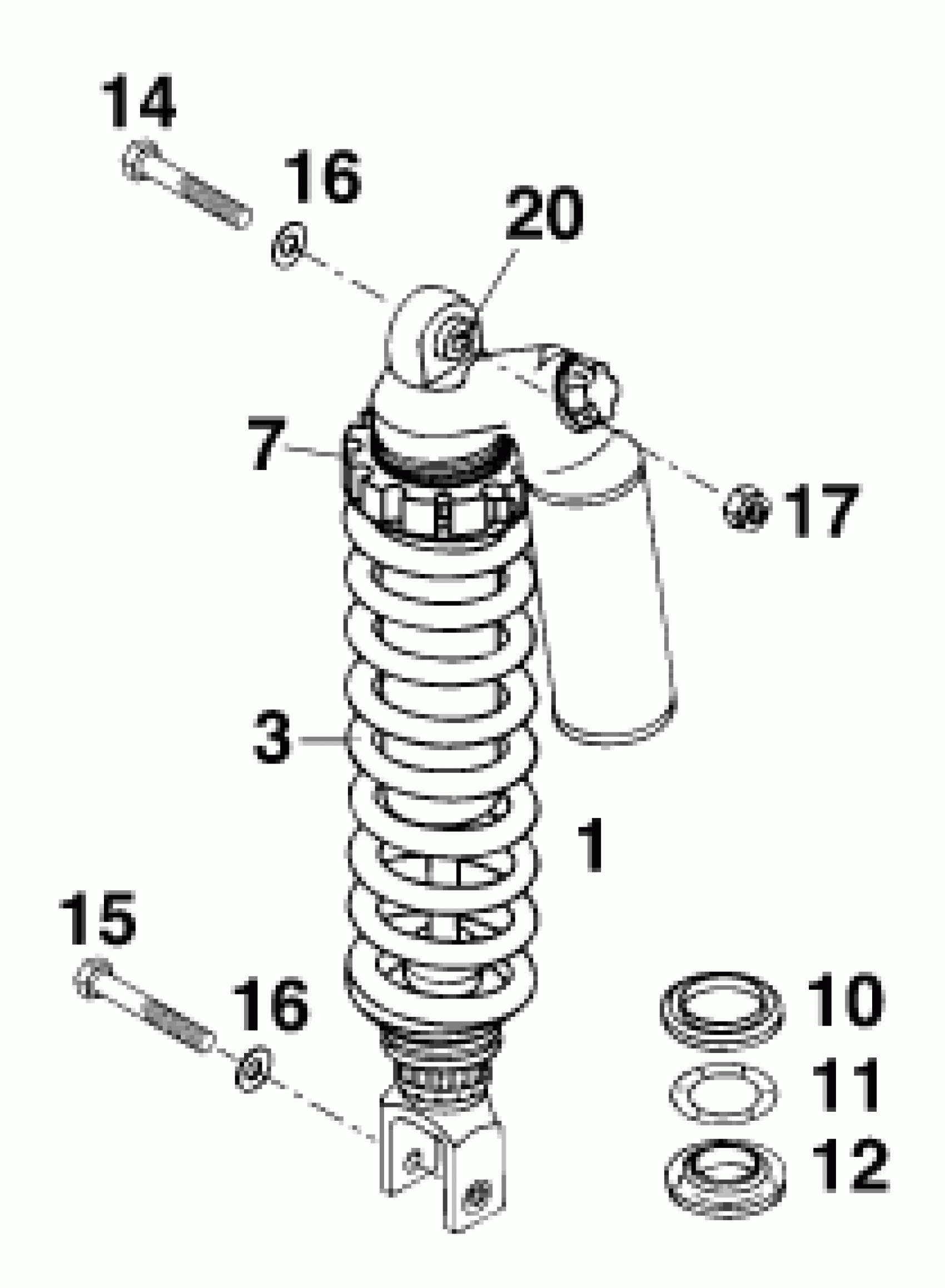 14
16
20
7
17
3
1
15
16
10
11
12