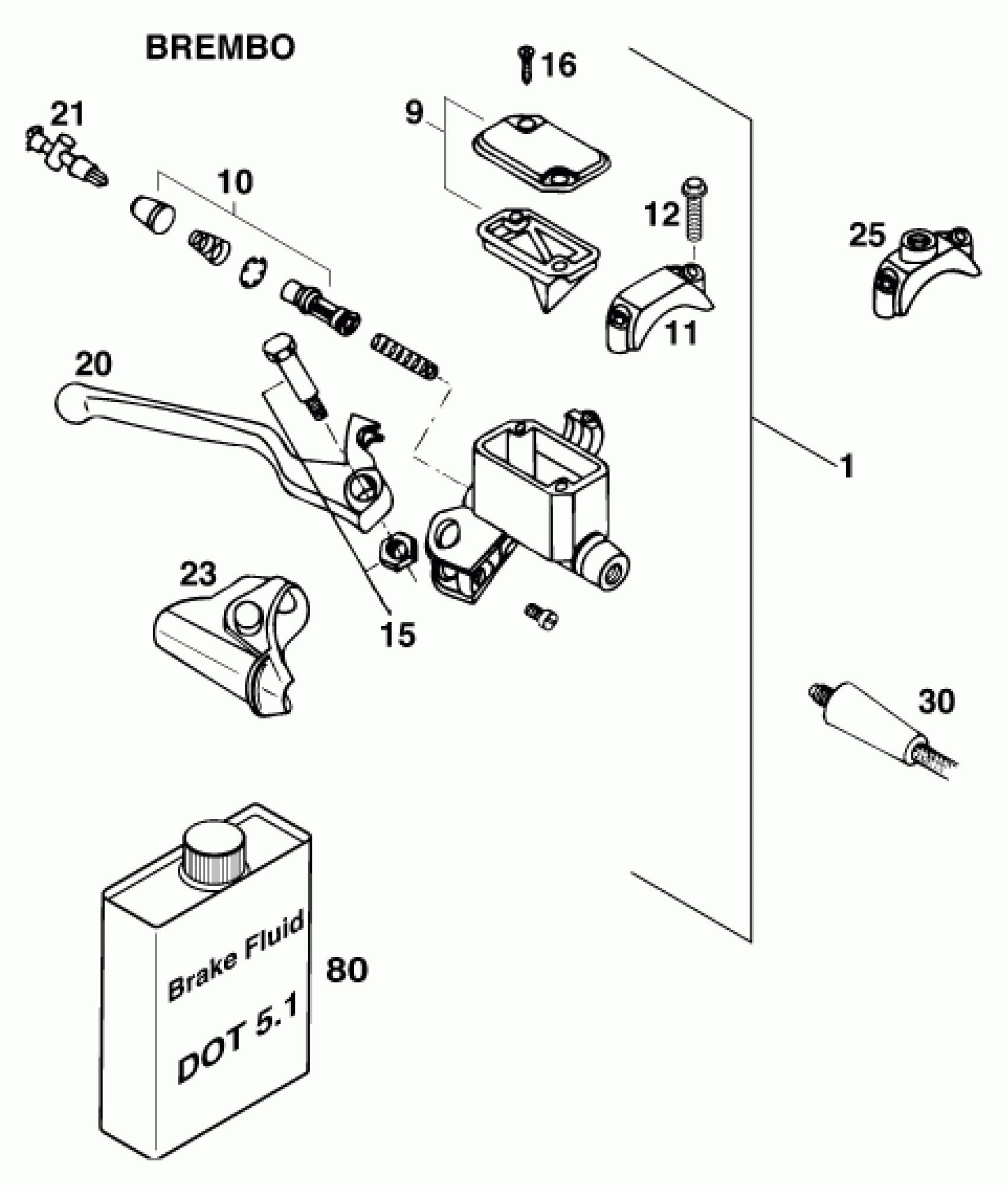 BREMBO

16

21

9

10

12

25

11

20

1

23

15

30

Brake Fluid

DOT 5.1

80