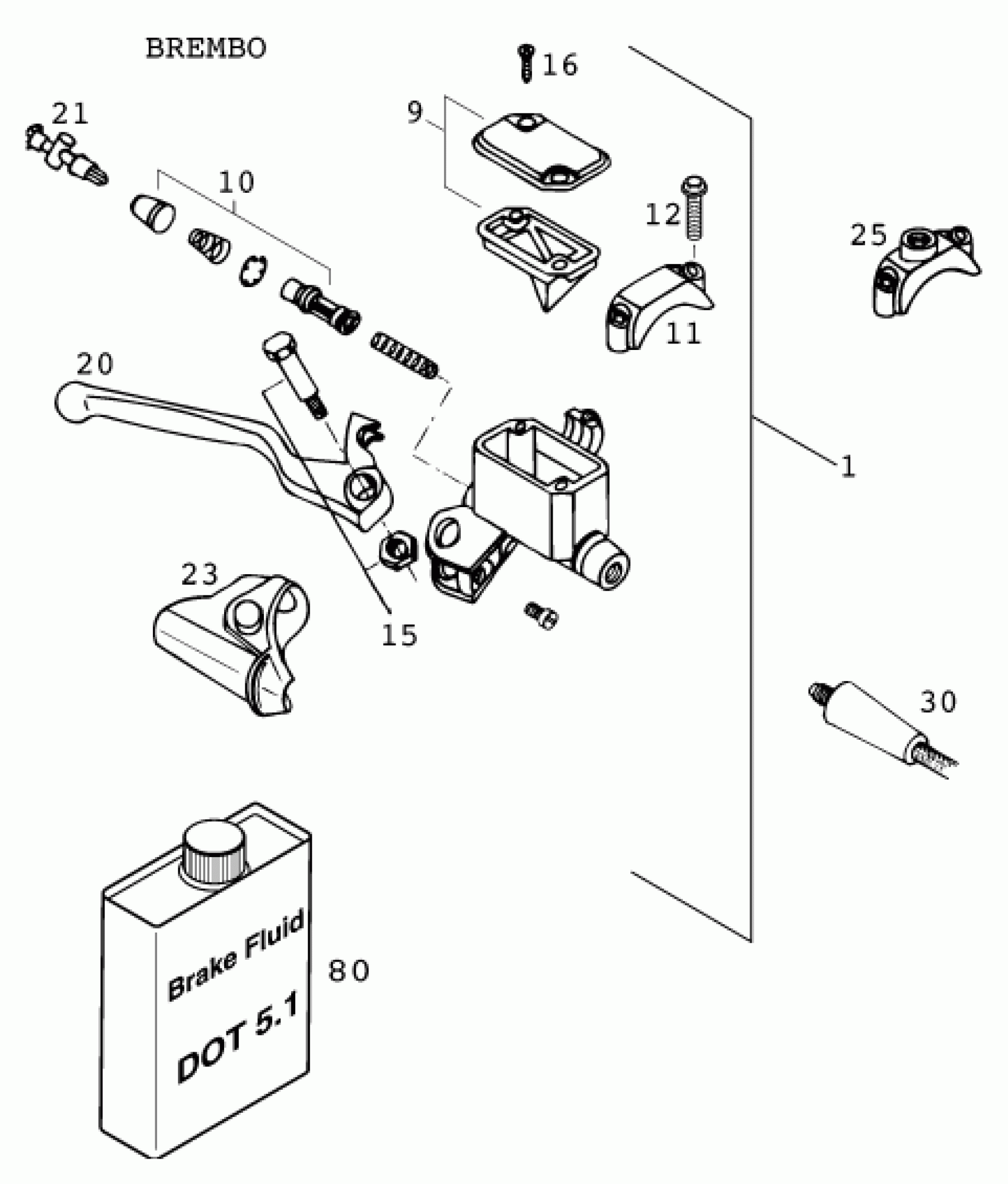 BREMBO

16

21

9

10

12

25

11

20

1

23

15

30

Brake Fluid

DOT 5.1

80