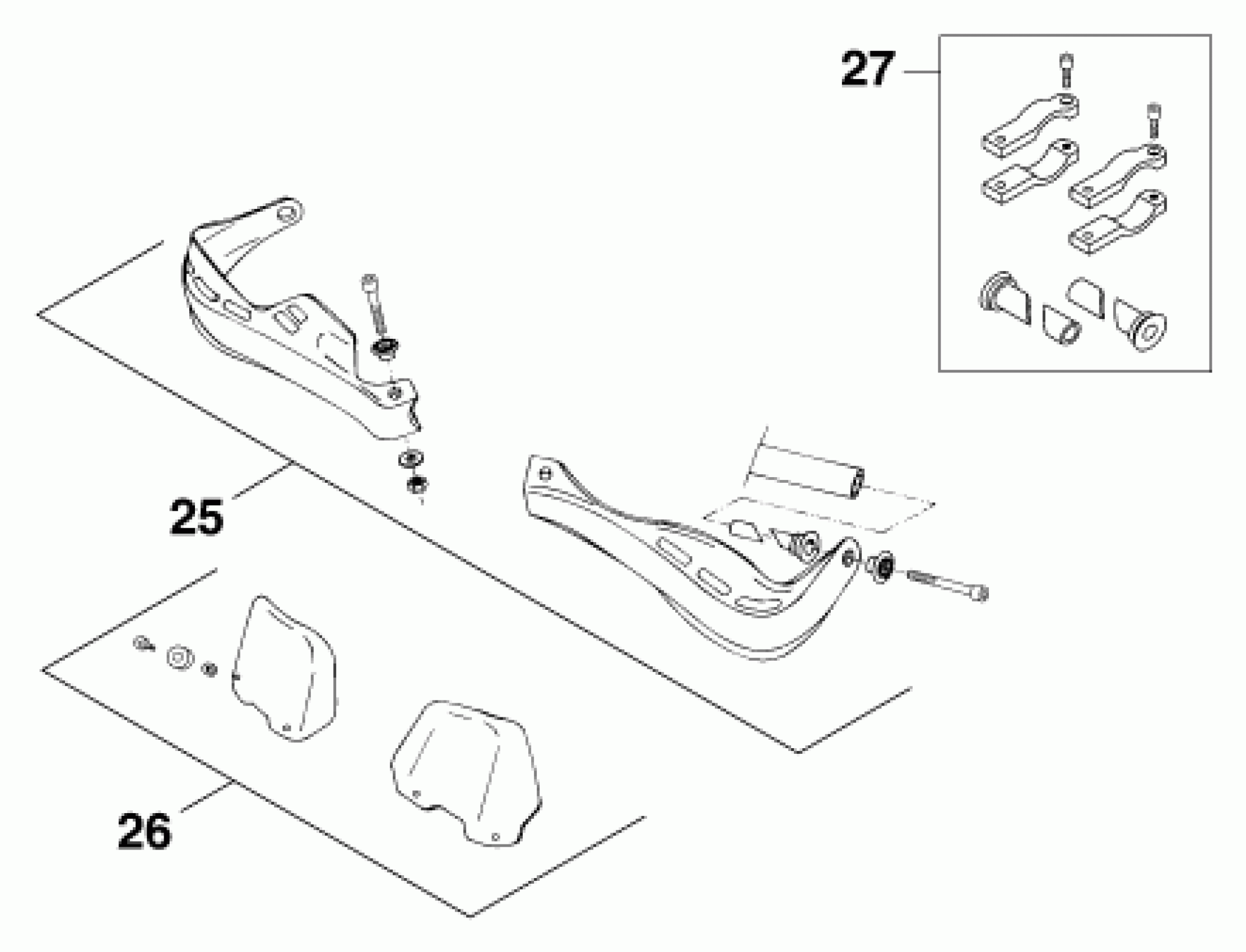 27

25

26