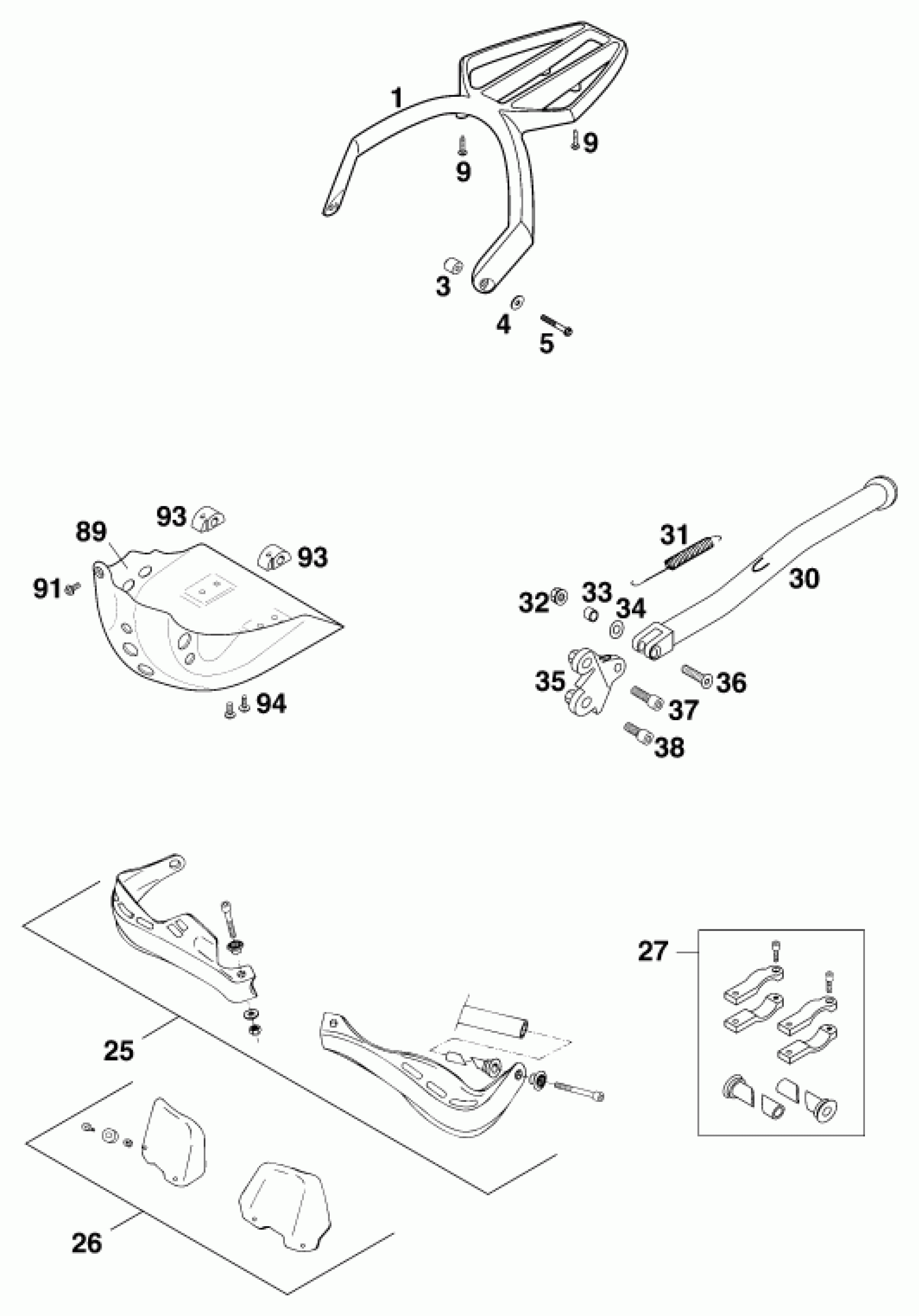 1
9
9
3
4
5
93
89
93
91
94
31
30
32
33
34
35
36
37
38
27
25
26