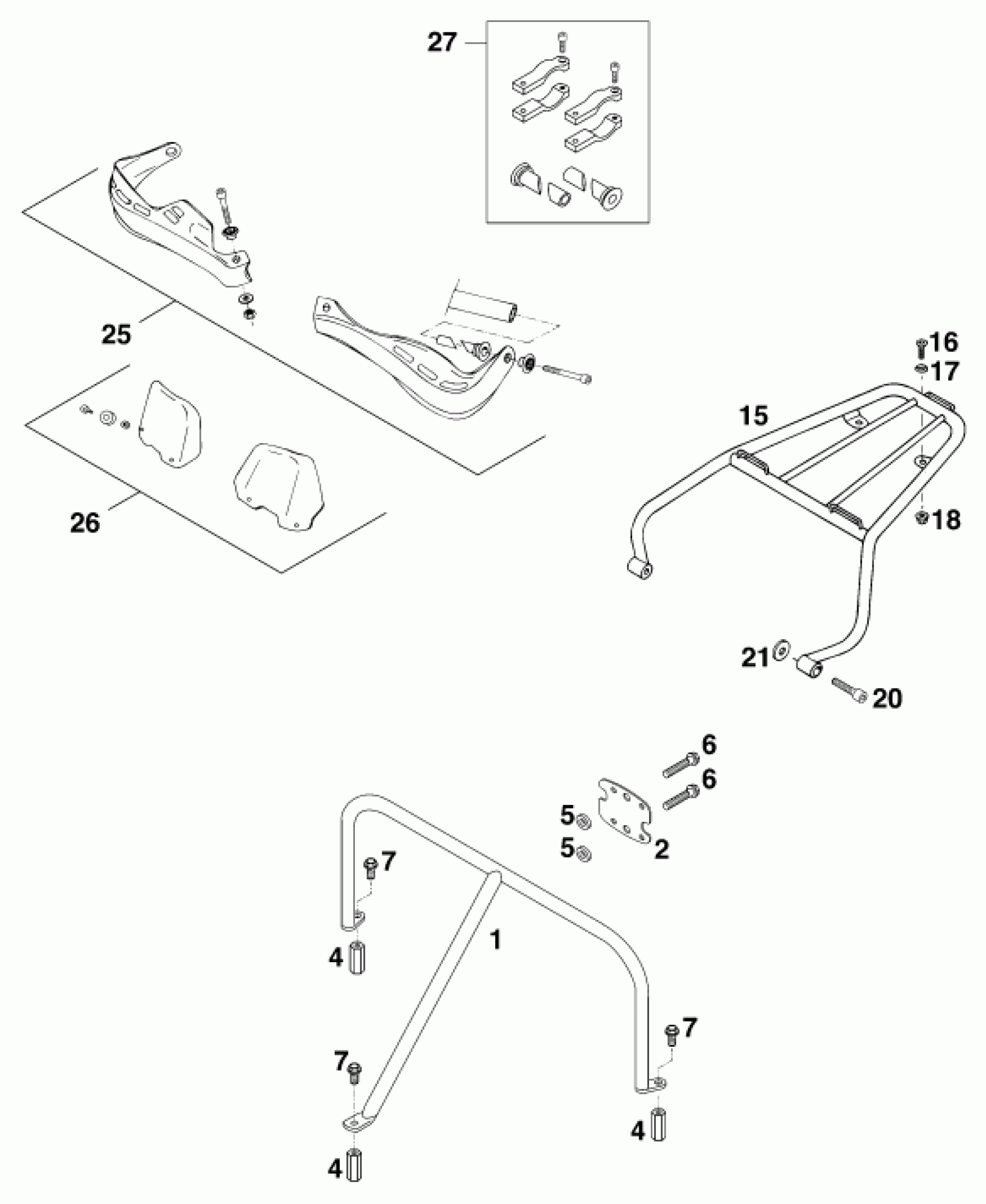 27

25

26

16
17
15
18

21
20

6
6
5
5
2
7
1
4
7
7
4
4