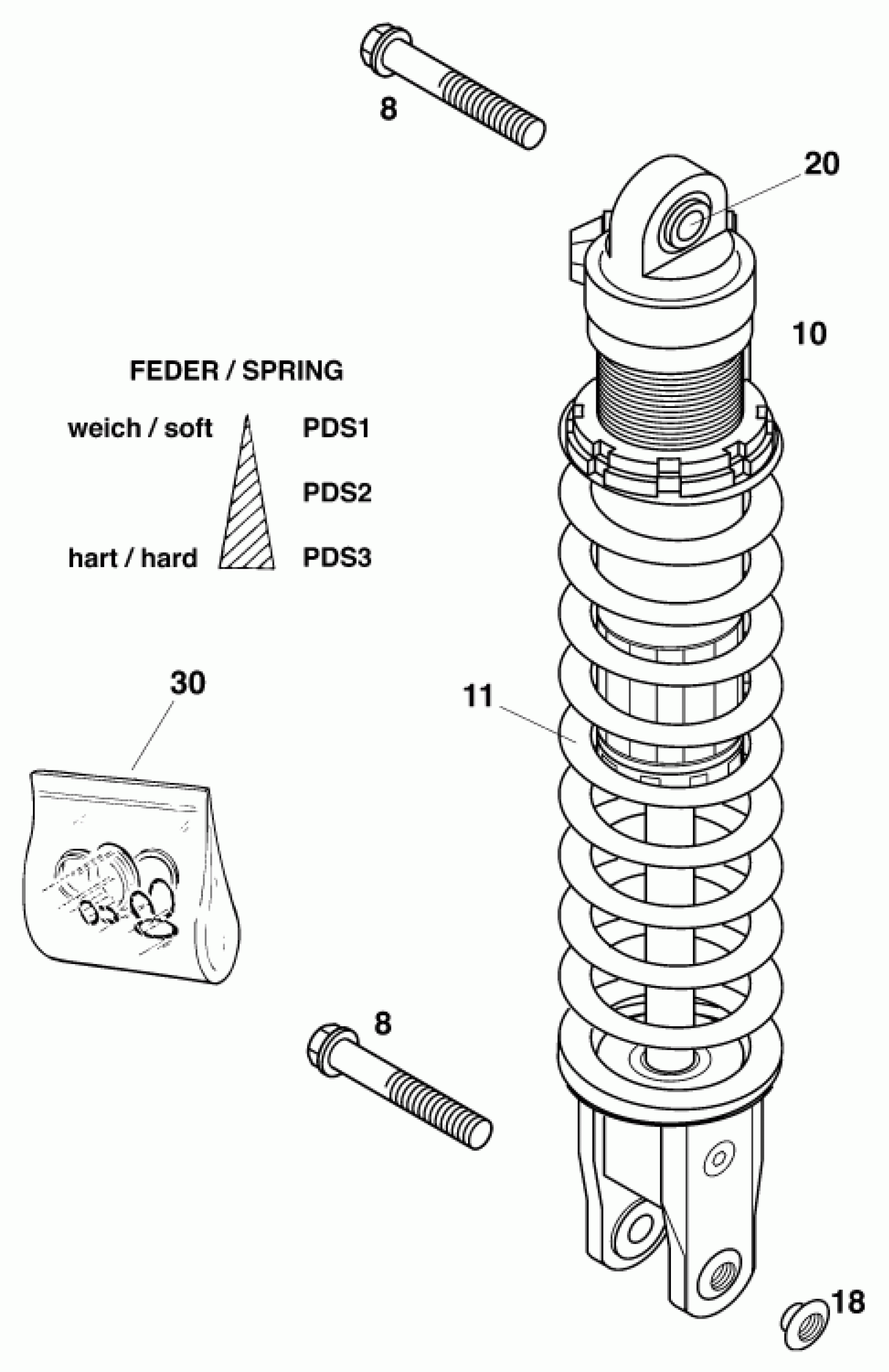 8

20

10

FEDER / SPRING

weich / soft PDS1

PDS2

hart / hard PDS3

30

11

8

18