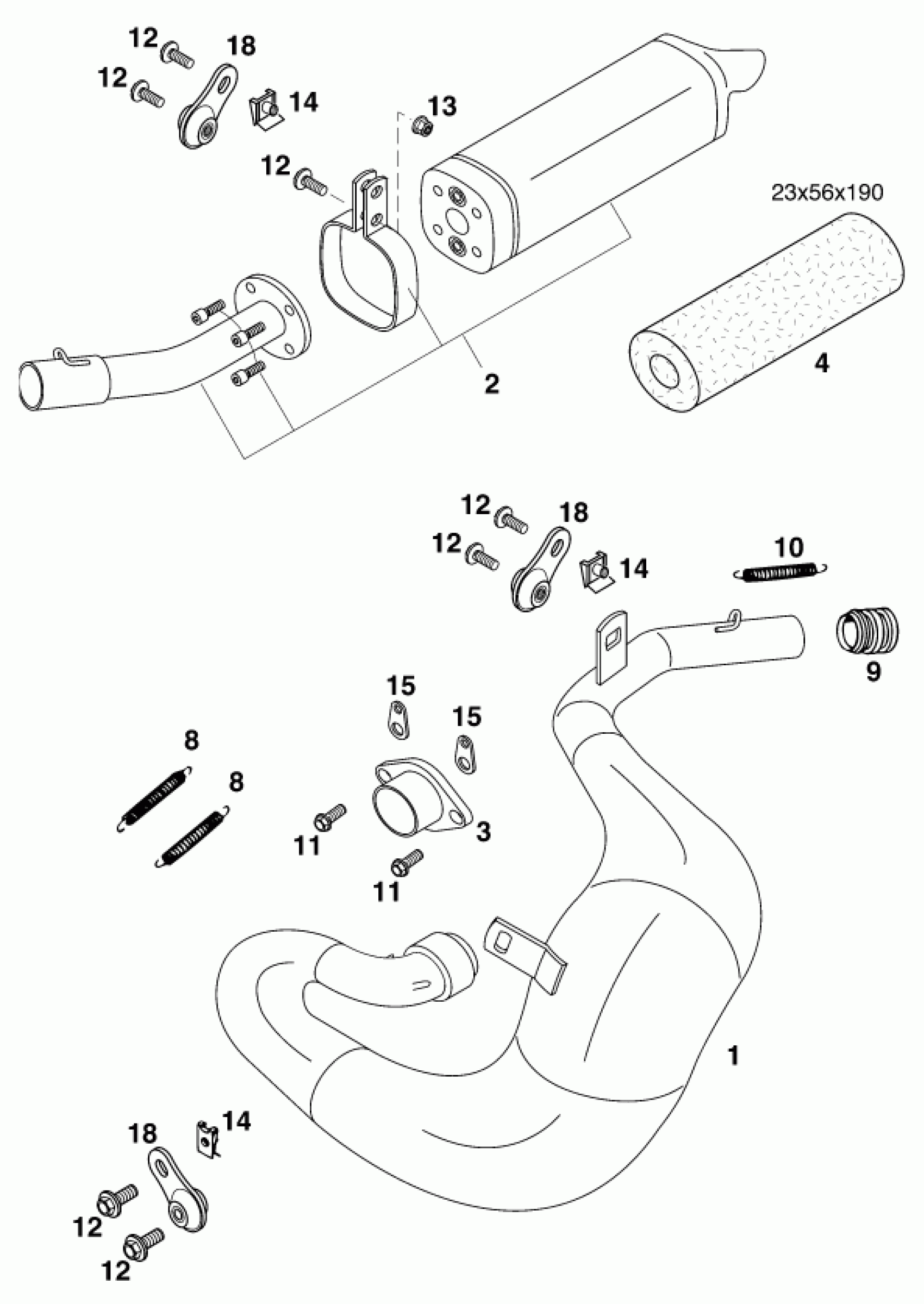 12
18
12
14
13
12
23x56x190
2
4
12
18
12
14
10
9
15
15
8
8
11
3
11
1
14
18
12
12