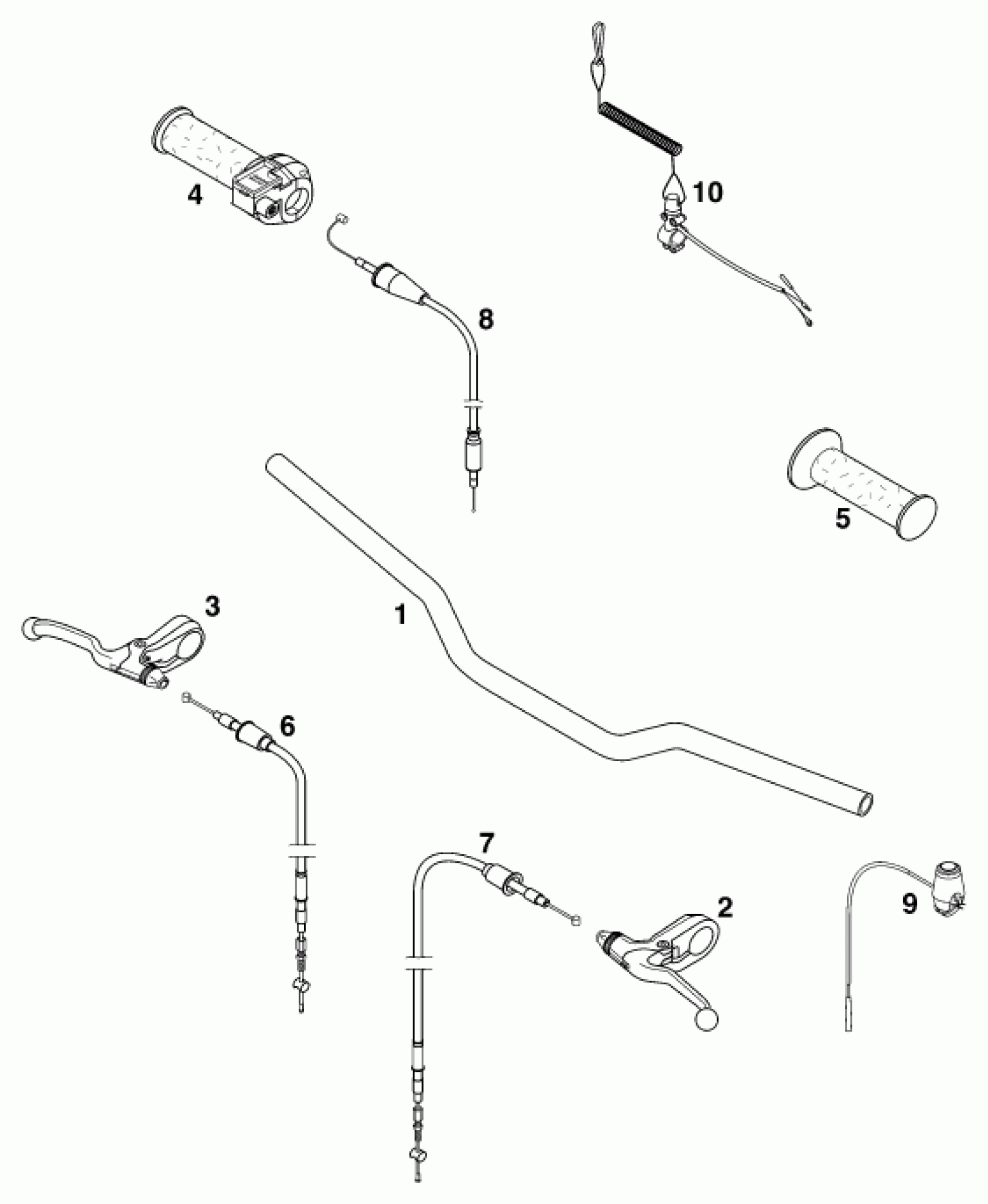 4
10
8
5
3
1
6
7
2
9