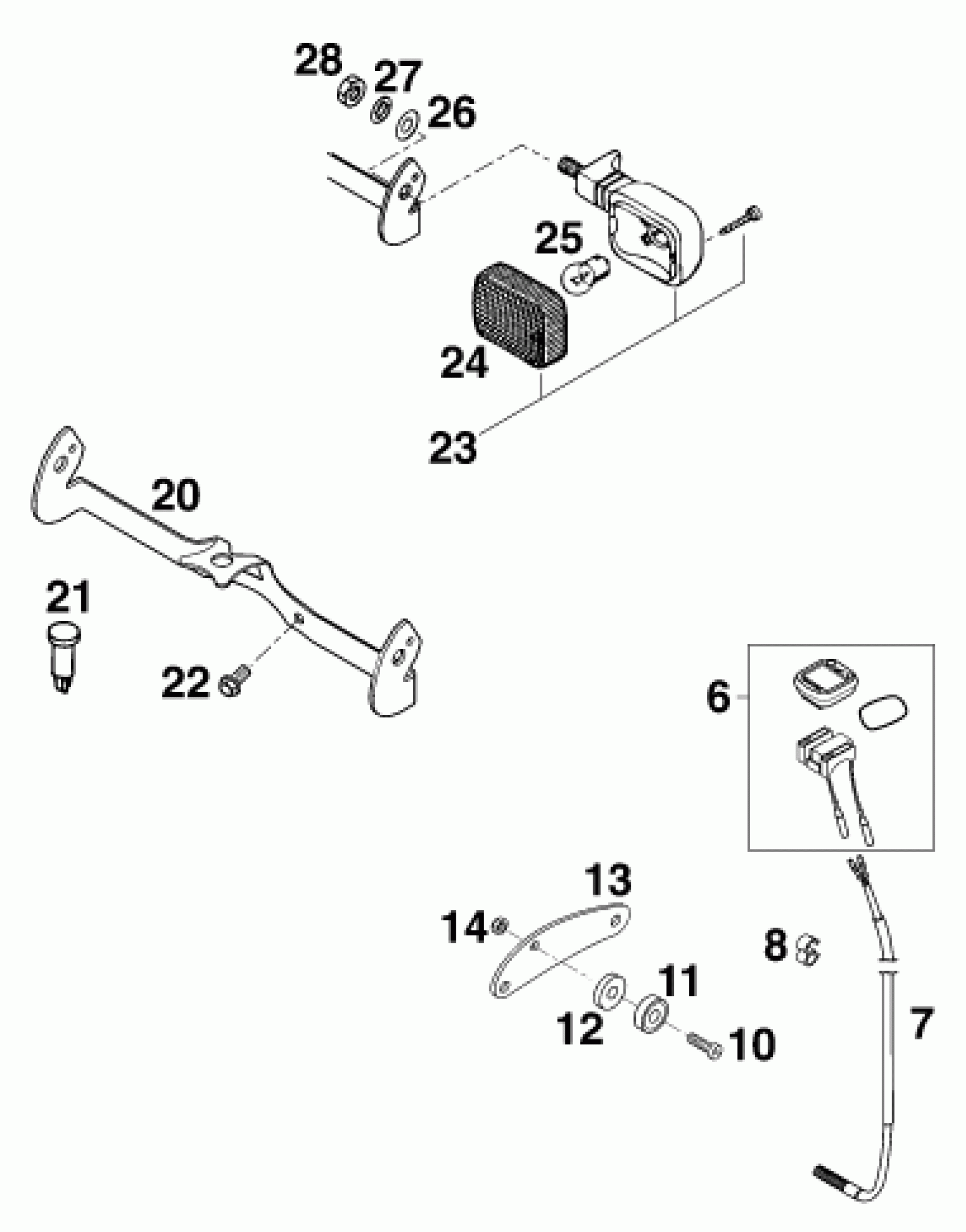 28
27
26
25
24
23
20
21
22
6
13
14
8
11
12
10
7