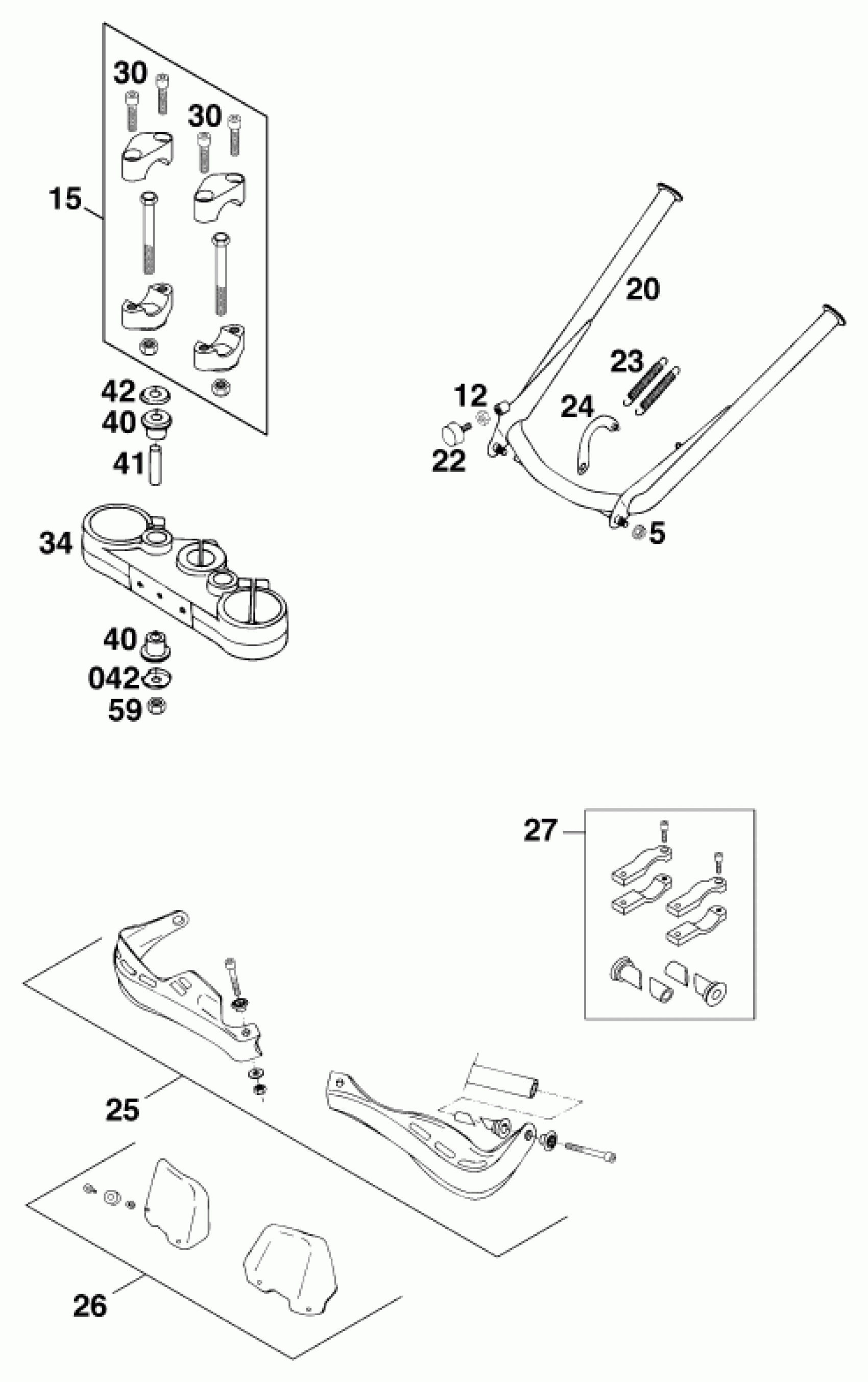 30
30
15
42
40
41
34
40
042
59
20
23
12
24
22
5
27
25
26