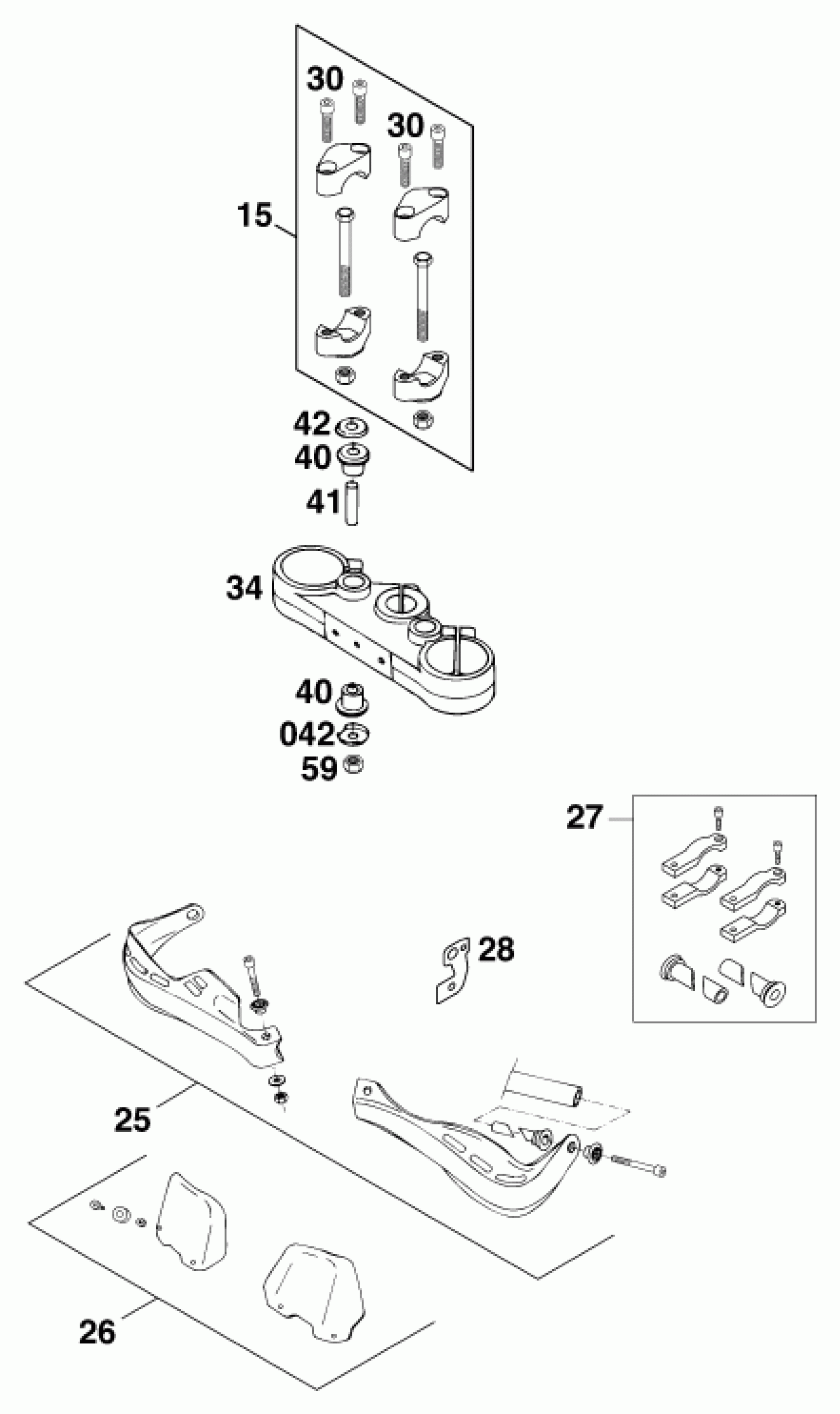 30
30
15
42
40
41
34
40
042
59
27
28
25
26