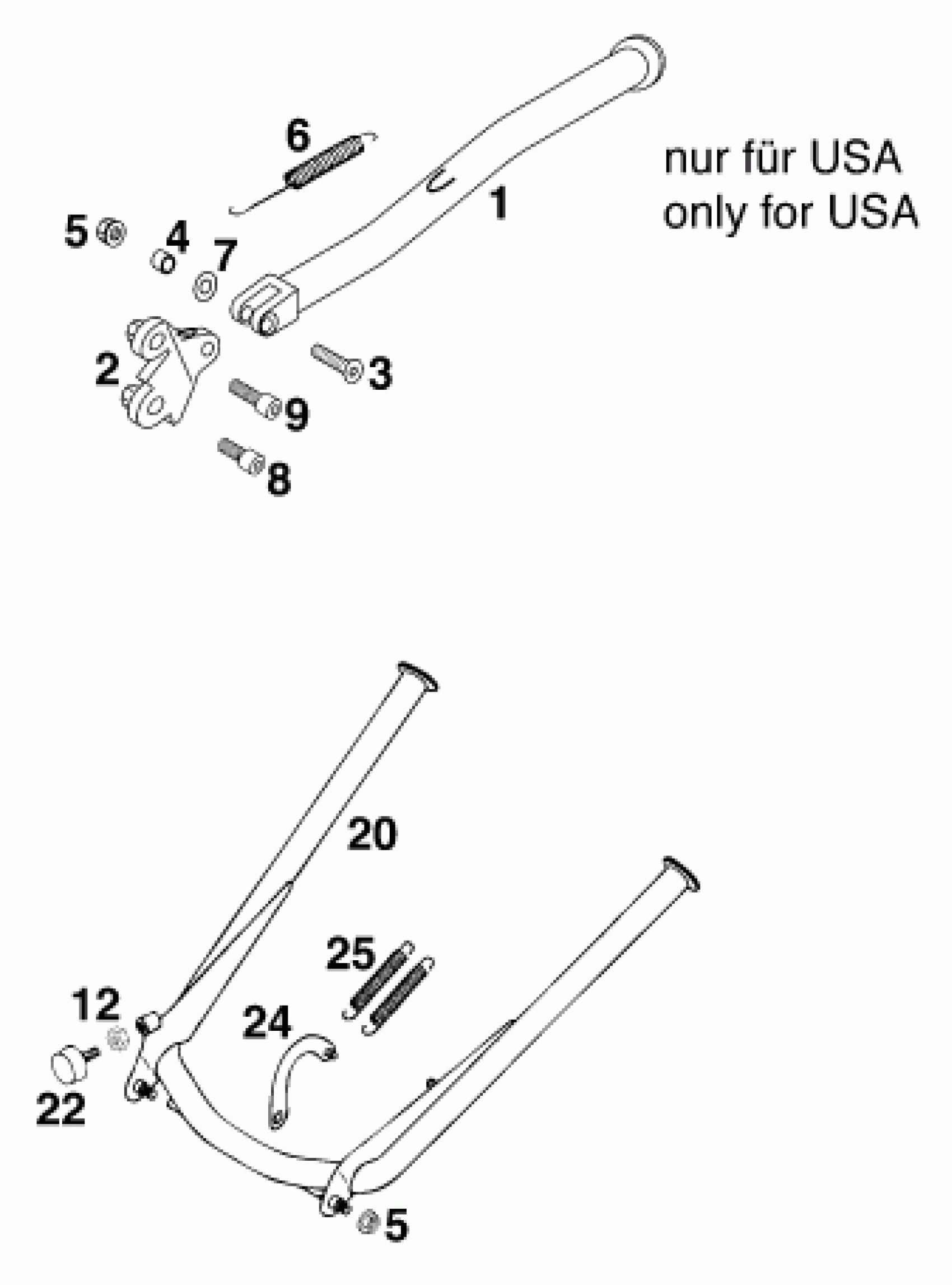 6

nur für USA
only for USA

1

5 4 7

2

3

9

8

20

25

12

24

22

5