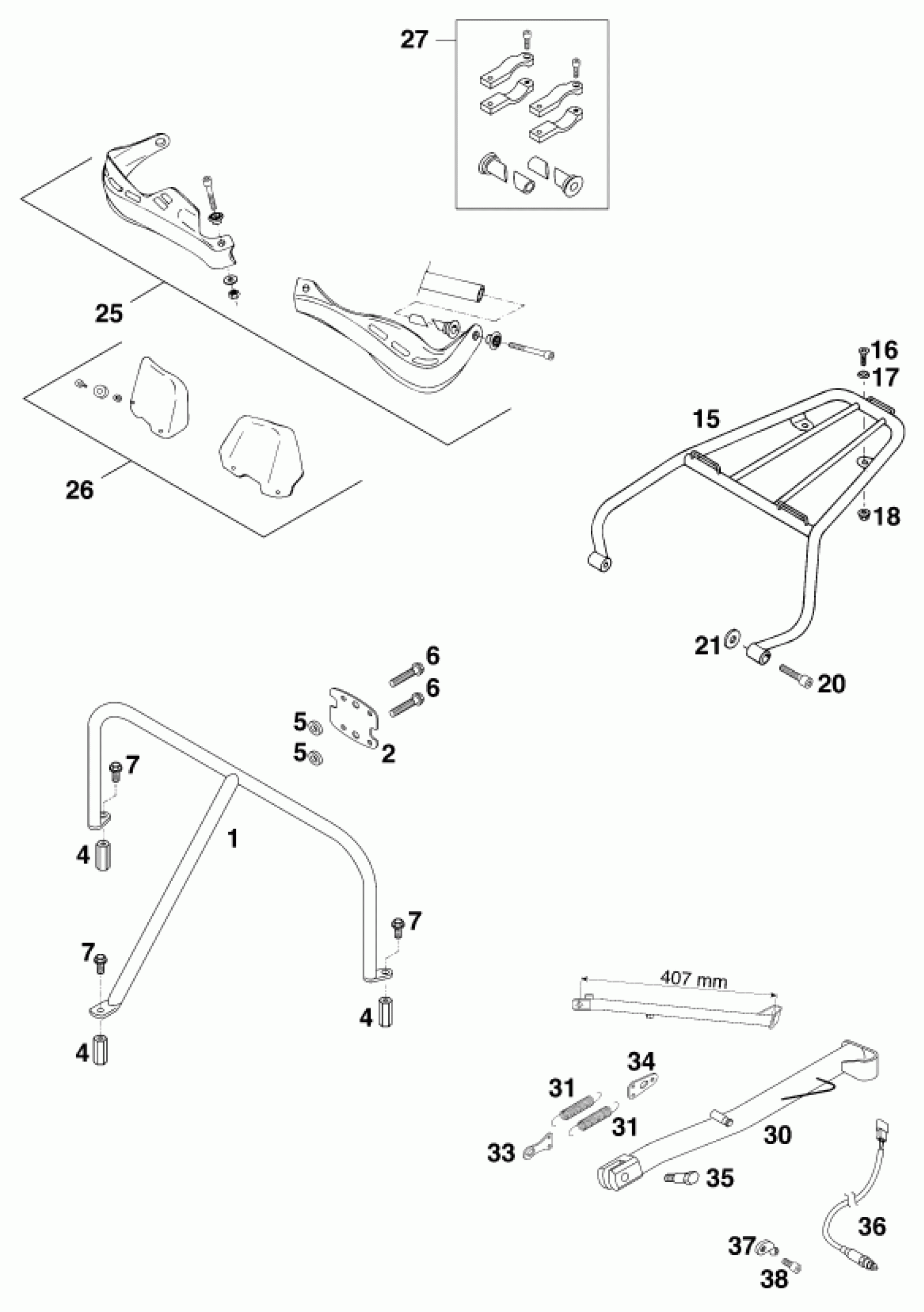 27

25

26

16
17
15
18

21
20

6
6
5
5
2
7
1
4
7
7
4
4

407 mm

34
31
31
33
30
35
36
37
38