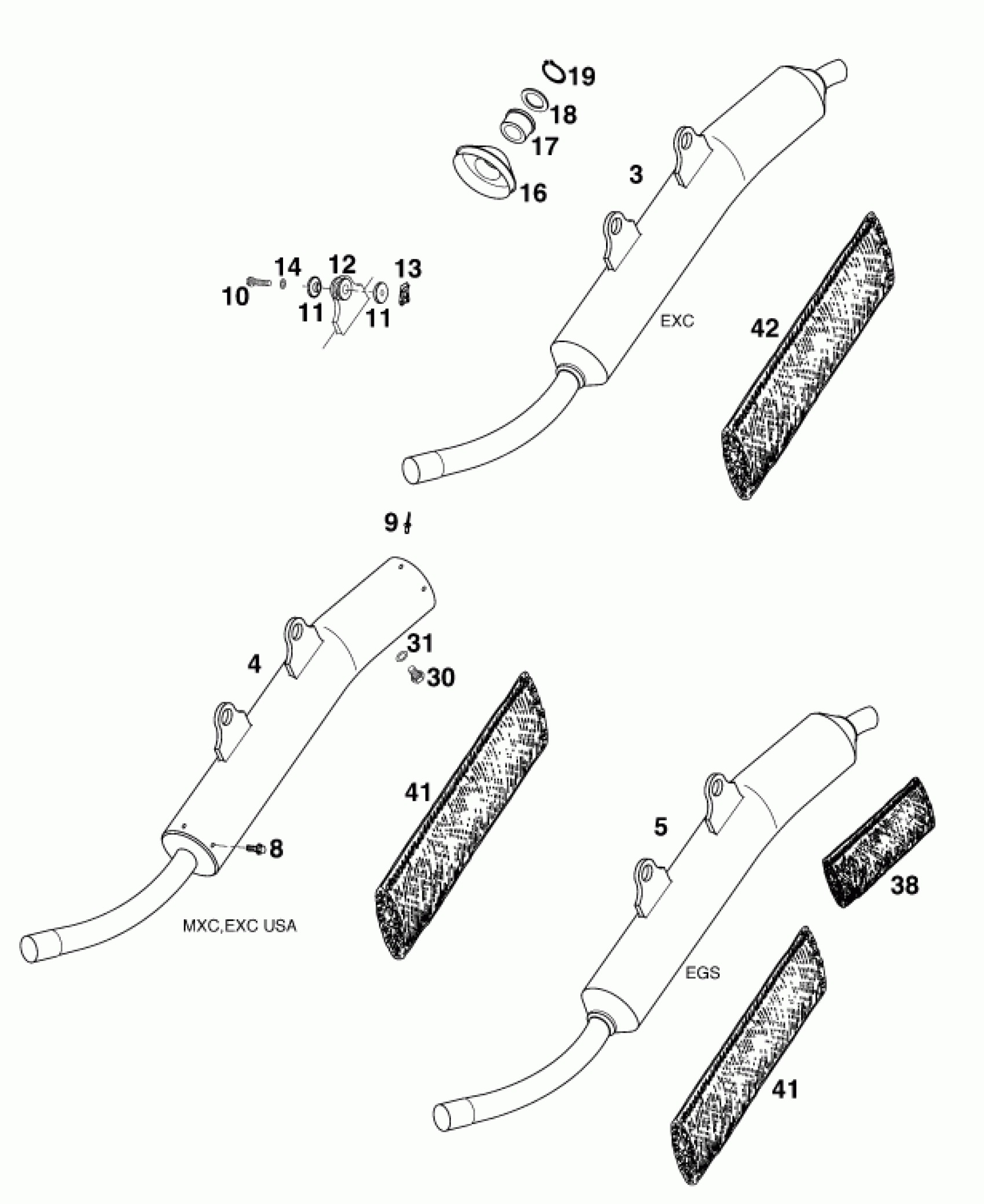 19
18
17
16
3
14
12
13
10
11
11
EXC
42
9
4
31
30
41
8
MXC,EXC USA
5
38
EGS
41