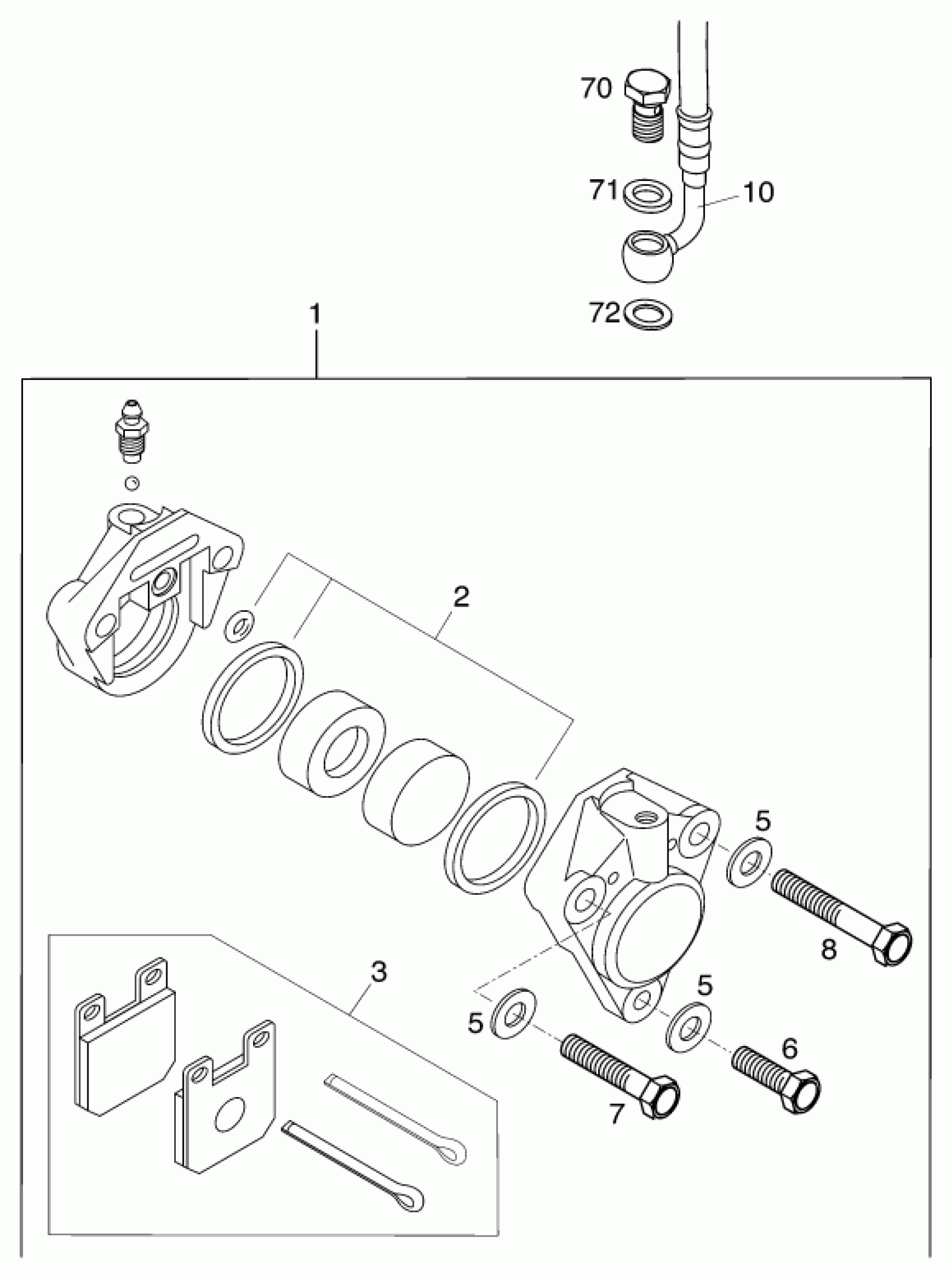 70
71
10
72
1
2
5
8
3
5
5
6
7