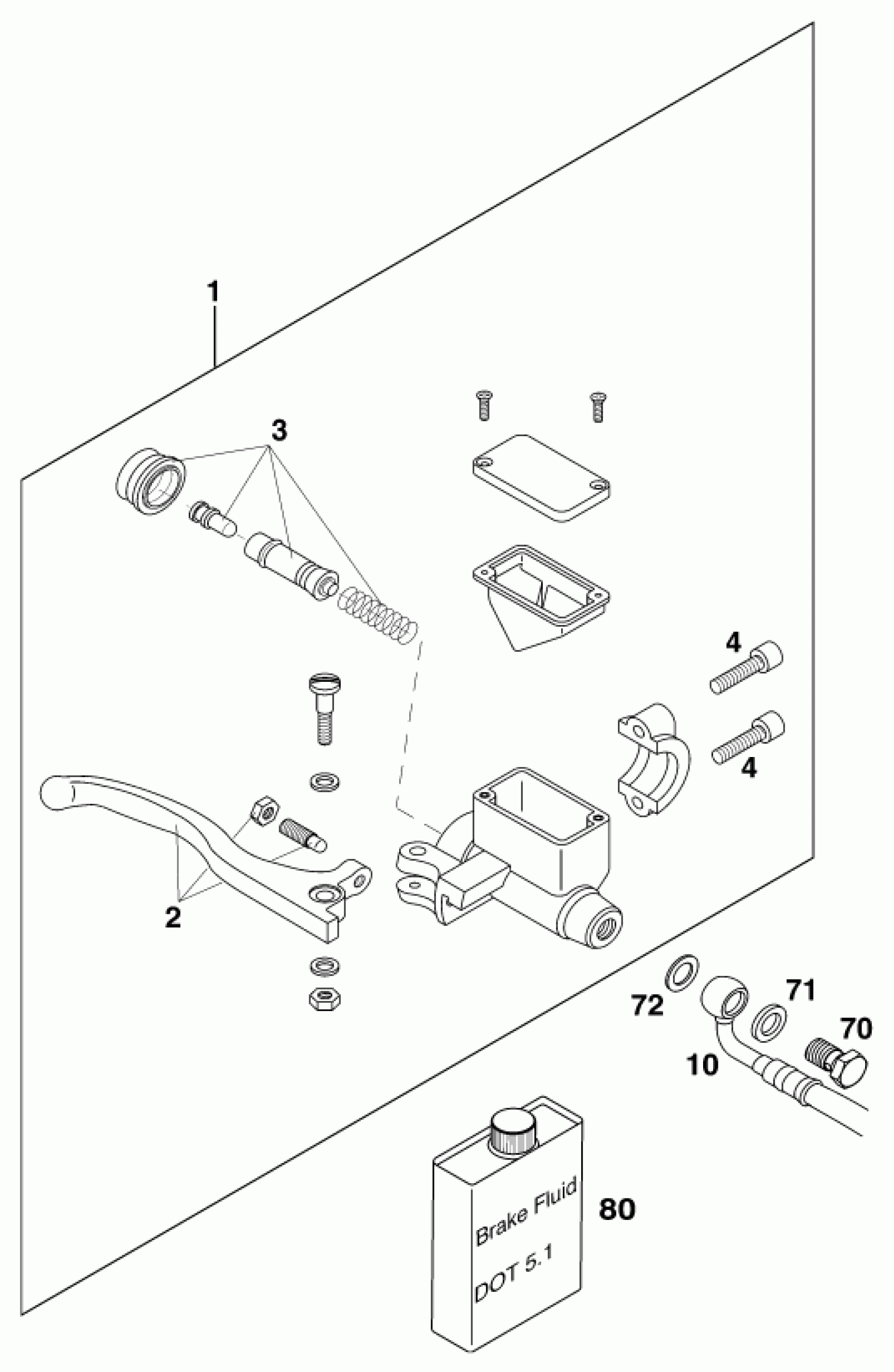 1

3

4

4

2

72

71

70

10

Brake Fluid

DOT 5.1

80